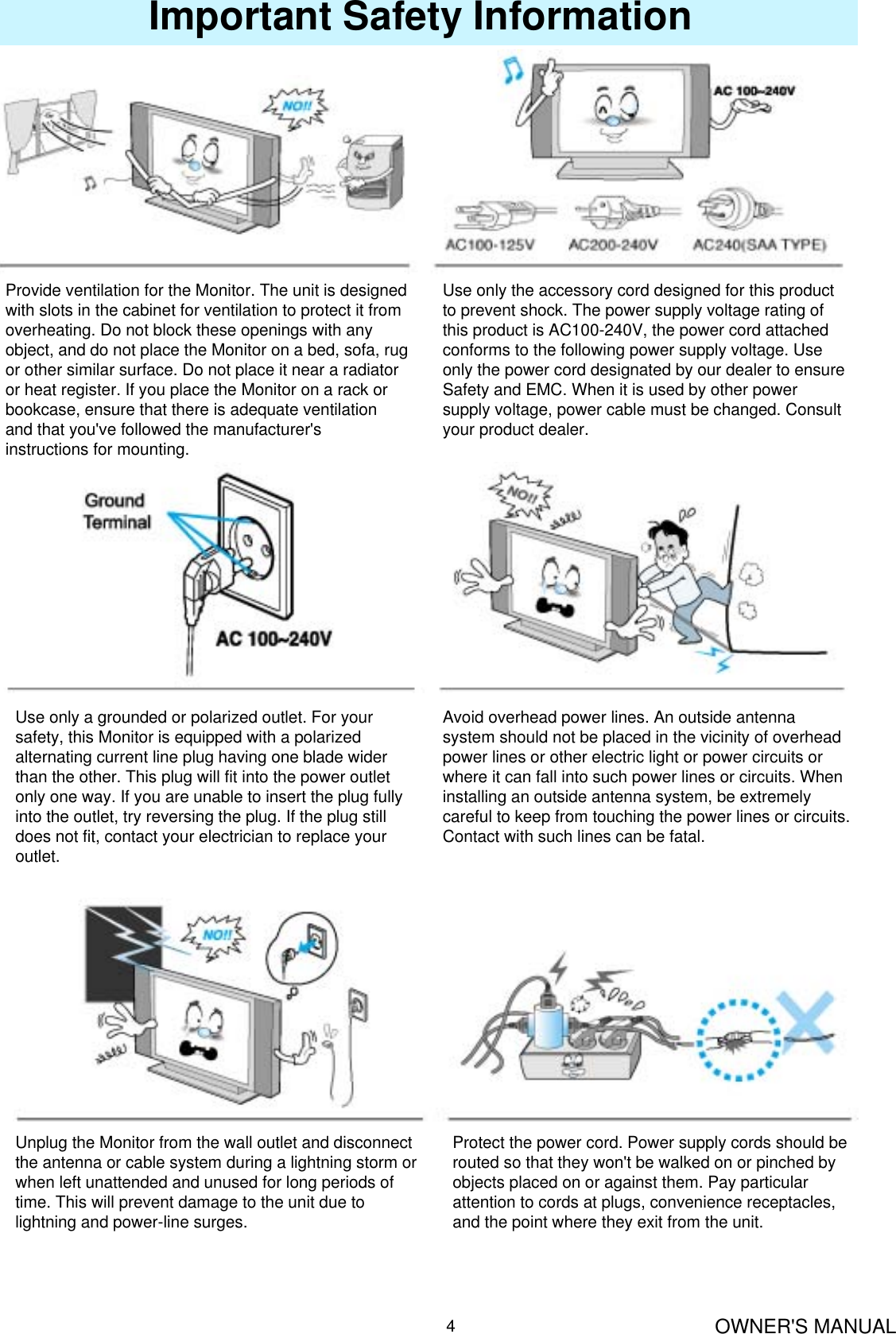 Important Safety Information

NO!!

AC 100~240V

AC100-125V AC200-240V AC240(SAA TYPE)

Provide ventilation for the Monitor. The unit is designed with slots in the cabinet for ventilation to protect it from overheating. Do not block these openings with any object, and do not place the Monitor on a bed, sofa, rug or other similar surface. Do not place it near a radiator or heat register. If you place the Monitor on a rack or bookcase, ensure that there is adequate ventilation and that you've followed the manufacturer's instructions for mounting.

Use only the accessory cord designed for this product to prevent shock. The power supply voltage rating of this product is AC100-240V, the power cord attached conforms to the following power supply voltage. Use only the power cord designated by our dealer to ensure Safety and EMC. When it is used by other power supply voltage, power cable must be changed. Consult your product dealer.

Ground Terminal

AC 100~240V

NO!!

Use only a grounded or polarized outlet. For your safety, this Monitor is equipped with a polarized alternating current line plug having one blade wider than the other. This plug will fit into the power outlet only one way. If you are unable to insert the plug fully into the outlet, try reversing the plug. If the plug still does not fit, contact your electrician to replace your outlet.

Avoid overhead power lines. An outside antenna system should not be placed in the vicinity of overhead power lines or other electric light or power circuits or where it can fall into such power lines or circuits. When installing an outside antenna system, be extremely careful to keep from touching the power lines or circuits. Contact with such lines can be fatal.

NO!!

Unplug the Monitor from the wall outlet and disconnect the antenna or cable system during a lightning storm or when left unattended and unused for long periods of time. This will prevent damage to the unit due to lightning and power-line surges.

Protect the power cord. Power supply cords should be routed so that they won't be walked on or pinched by objects placed on or against them. Pay particular attention to cords at plugs, convenience receptacles, and the point where they exit from the unit.

4

OWNER'S MANUAL