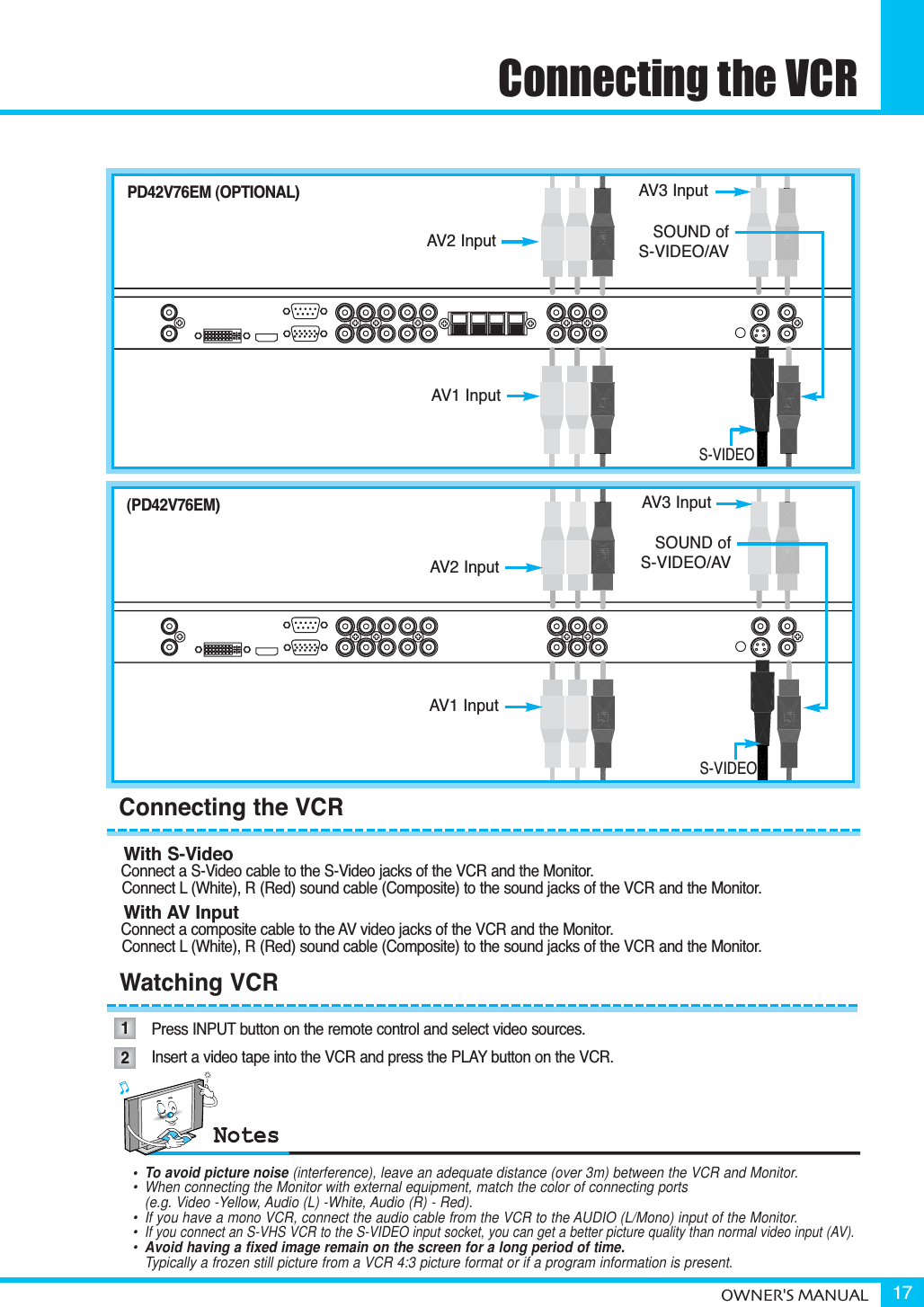 Connecting the VCR

PD42V76EM (OPTIONAL)

AV3 Input

AV2 Input

SOUND of S-VIDEO/AV

AV1 Input

S-VIDEO

(PD42V76EM)

AV3 Input

AV2 Input

SOUND of S-VIDEO/AV

AV1 Input

S-VIDEO

Connecting the VCR

With S-Video
Connect a S-Video cable to the S-Video jacks of the VCR and the Monitor.
Connect L (White), R (Red) sound cable (Composite) to the sound jacks of the VCR and the Monitor.

With AV Input
Connect a composite cable to the AV video jacks of the VCR and the Monitor.
Connect L (White), R (Red) sound cable (Composite) to the sound jacks of the VCR and the Monitor.

Watching VCR

1 Press INPUT button on the remote control and select video sources.

2 Insert a video tape into the VCR and press the PLAY button on the VCR.

Notes

• To avoid picture noise (interference), leave an adequate distance (over 3m) between the VCR and Monitor.
• When connecting the Monitor with external equipment, match the color of connecting ports (e.g. Video -Yellow, Audio (L) -White, Audio (R) - Red).
• If you have a mono VCR, connect the audio cable from the VCR to the AUDIO (L/Mono) input of the Monitor.
• If you connect an S-VHS VCR to the S-VIDEO input socket, you can get a better picture quality than normal video input (AV).
• Avoid having a fixed image remain on the screen for a long period of time.
Typically a frozen still picture from a VCR 4:3 picture format or if a program information is present.

OWNER'S MANUAL 17