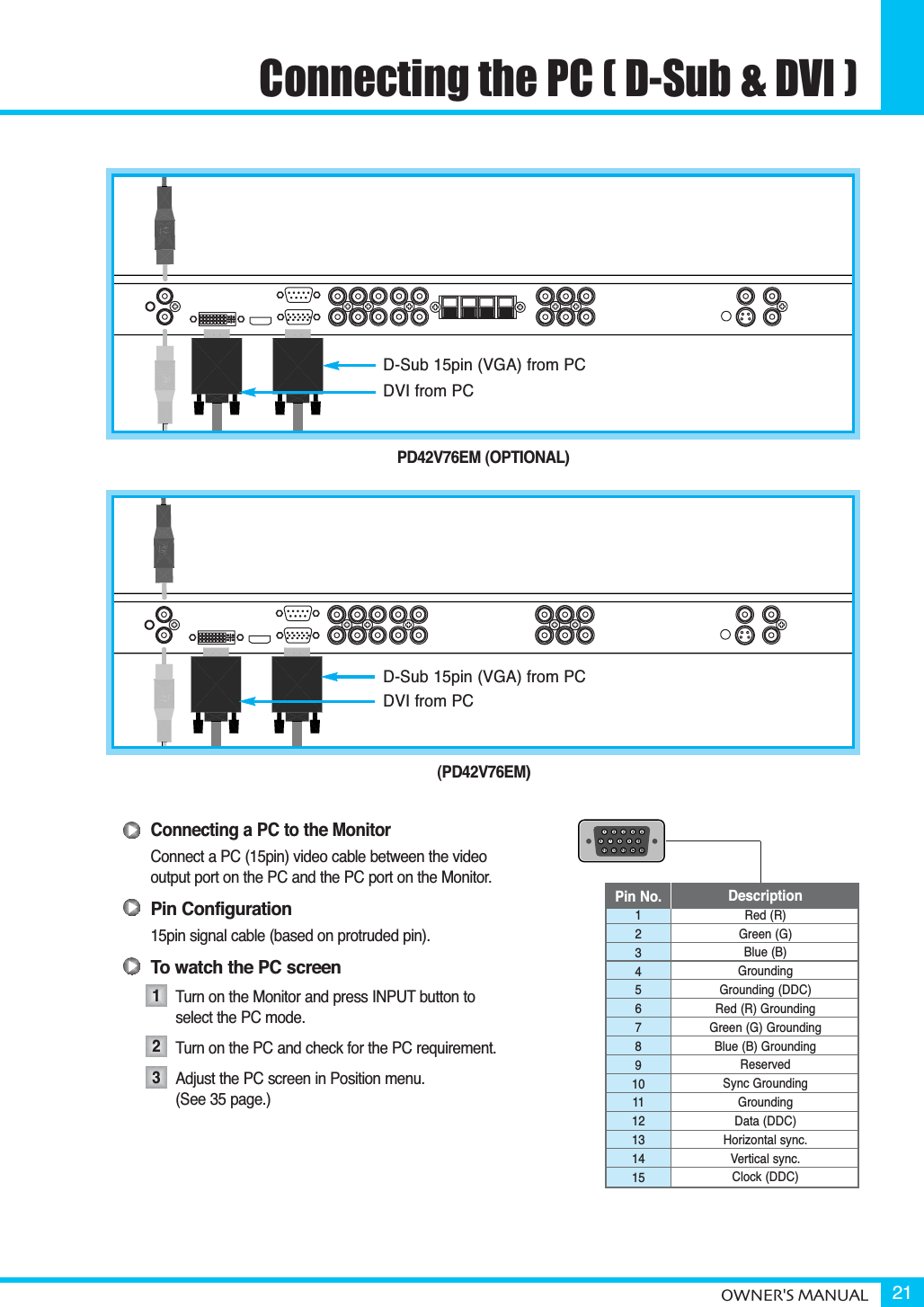 Connecting the PC ( D-Sub & DVI )

D-Sub 15pin (VGA) from PC
DVI from PC

PD42V76EM (OPTIONAL)

D-Sub 15pin (VGA) from PC
DVI from PC

(PD42V76EM)

Connecting a PC to the Monitor

Connect a PC (15pin) video cable between the video output port on the PC and the PC port on the Monitor.

Pin Configuration

15pin signal cable (based on protruded pin).

To watch the PC screen

1 Turn on the Monitor and press INPUT button to select the PC mode.

2 Turn on the PC and check for the PC requirement.

3 Adjust the PC screen in Position menu. (See 35 page.)

| Pin No. | Description |
|---|---|
| 1 | Red (R) |
| 2 | Green (G) |
| 3 | Blue (B) |
| 4 | Grounding |
| 5 | Grounding (DDC) |
| 6 | Red (R) Grounding |
| 7 | Green (G) Grounding |
| 8 | Blue (B) Grounding |
| 9 | Reserved |
| 10 | Sync Grounding |
| 11 | Grounding |
| 12 | Data (DDC) |
| 13 | Horizontal sync. |
| 14 | Vertical sync. |
| 15 | Clock (DDC) |

OWNER'S MANUAL 21