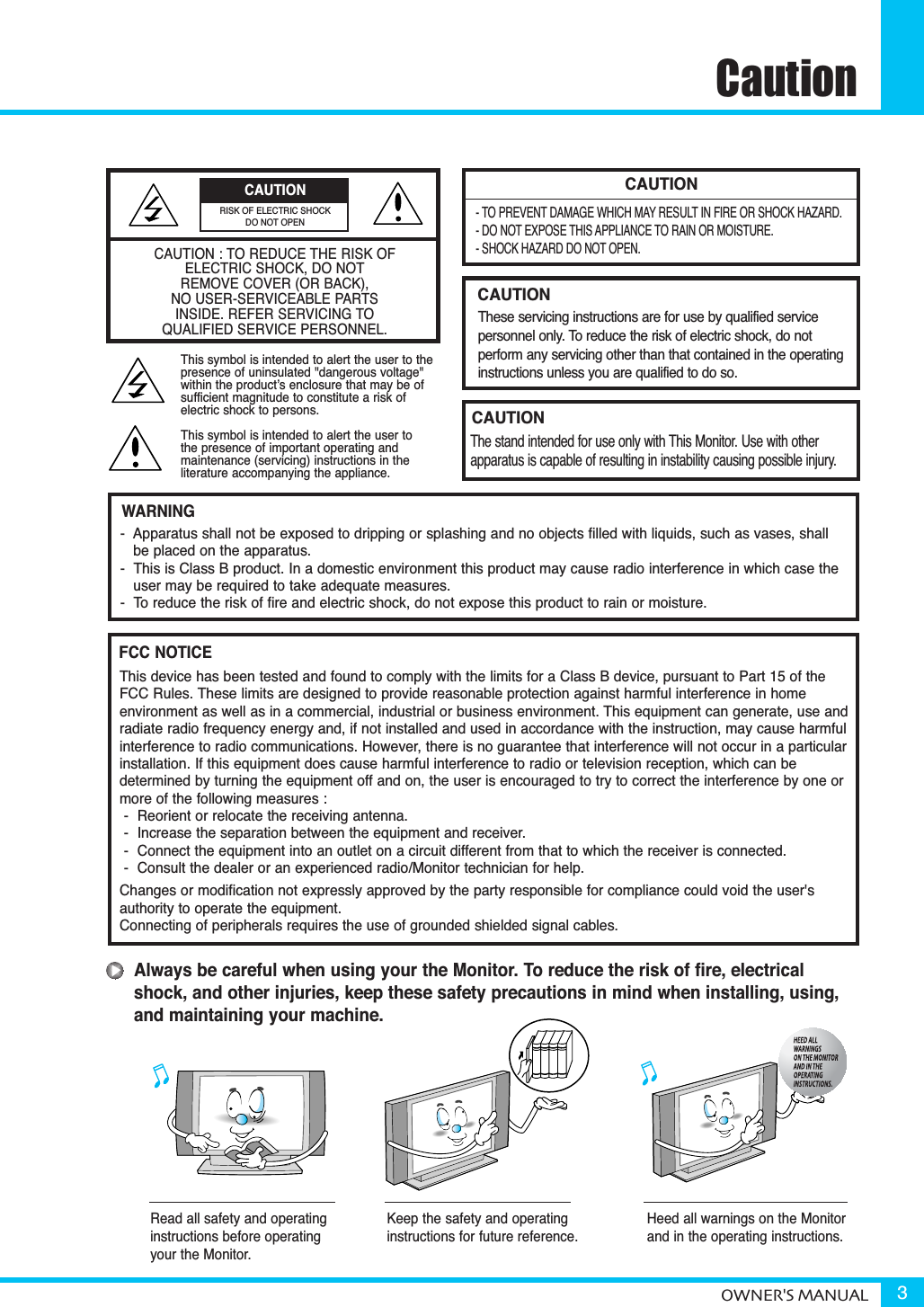 Caution

CAUTION
RISK OF ELECTRIC SHOCK DO NOT OPEN

CAUTION : TO REDUCE THE RISK OF ELECTRIC SHOCK, DO NOT REMOVE COVER (OR BACK), NO USER-SERVICEABLE PARTS INSIDE. REFER SERVICING TO QUALIFIED SERVICE PERSONNEL.

This symbol is intended to alert the user to the presence of uninsulated "dangerous voltage" within the product's enclosure that may be of sufficient magnitude to constitute a risk of electric shock to persons.

This symbol is intended to alert the user to the presence of important operating and maintenance (servicing) instructions in the literature accompanying the appliance.

CAUTION
- TO PREVENT DAMAGE WHICH MAY RESULT IN FIRE OR SHOCK HAZARD.
- DO NOT EXPOSE THIS APPLIANCE TO RAIN OR MOISTURE.
- SHOCK HAZARD DO NOT OPEN.

CAUTION
These servicing instructions are for use by qualified service personnel only. To reduce the risk of electric shock, do not perform any servicing other than that contained in the operating instructions unless you are qualified to do so.

CAUTION
The stand intended for use only with This Monitor. Use with other apparatus is capable of resulting in instability causing possible injury.

WARNING
- Apparatus shall not be exposed to dripping or splashing and no objects filled with liquids, such as vases, shall be placed on the apparatus.
- This is Class B product. In a domestic environment this product may cause radio interference in which case the user may be required to take adequate measures.
- To reduce the risk of fire and electric shock, do not expose this product to rain or moisture.

FCC NOTICE
This device has been tested and found to comply with the limits for a Class B device, pursuant to Part 15 of the FCC Rules. These limits are designed to provide reasonable protection against harmful interference in home environment as well as in a commercial, industrial or business environment. This equipment can generate, use and radiate radio frequency energy and, if not installed and used in accordance with the instruction, may cause harmful interference to radio communications. However, there is no guarantee that interference will not occur in a particular installation. If this equipment does cause harmful interference to radio or television reception, which can be determined by turning the equipment off and on, the user is encouraged to try to correct the interference by one or more of the following measures :
- Reorient or relocate the receiving antenna.
- Increase the separation between the equipment and receiver.
- Connect the equipment into an outlet on a circuit different from that to which the receiver is connected.
- Consult the dealer or an experienced radio/Monitor technician for help.
Changes or modification not expressly approved by the party responsible for compliance could void the user's authority to operate the equipment.
Connecting of peripherals requires the use of grounded shielded signal cables.

Always be careful when using your the Monitor. To reduce the risk of fire, electrical shock, and other injuries, keep these safety precautions in mind when installing, using, and maintaining your machine.

HEED ALL WARNINGS ON THE MONITOR AND IN THE OPERATING INSTRUCTIONS.

Read all safety and operating instructions before operating your the Monitor.

Keep the safety and operating instructions for future reference.

Heed all warnings on the Monitor and in the operating instructions.

OWNER'S MANUAL 3