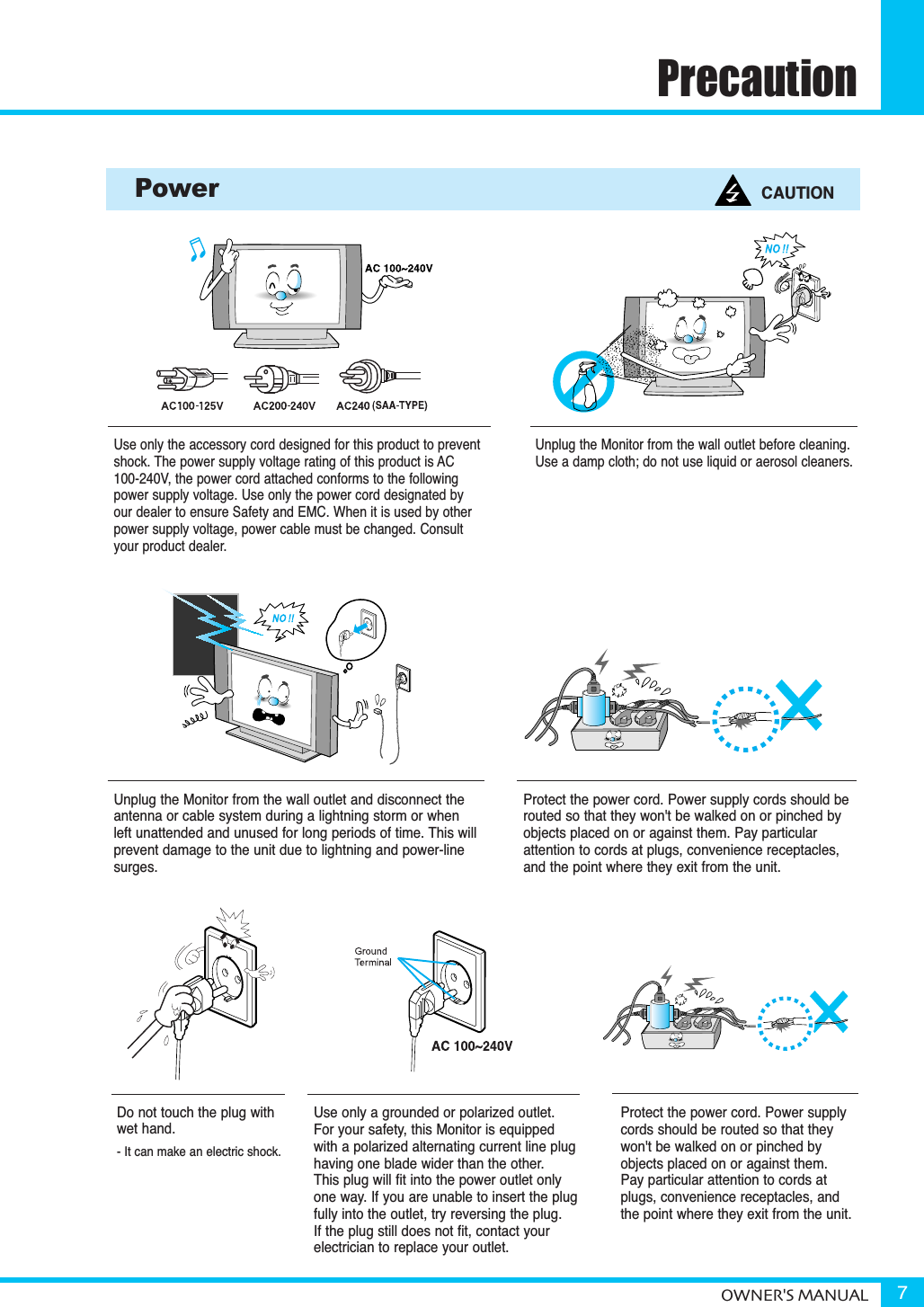 Precaution

Power

CAUTION

AC 100~240V

AC100-125V AC200-240V AC240 (SAA-TYPE)

NO !!

Use only the accessory cord designed for this product to prevent shock. The power supply voltage rating of this product is AC 100-240V, the power cord attached conforms to the following power supply voltage. Use only the power cord designated by our dealer to ensure Safety and EMC. When it is used by other power supply voltage, power cable must be changed. Consult your product dealer.

Unplug the Monitor from the wall outlet before cleaning. Use a damp cloth; do not use liquid or aerosol cleaners.

NO !!

Unplug the Monitor from the wall outlet and disconnect the antenna or cable system during a lightning storm or when left unattended and unused for long periods of time. This will prevent damage to the unit due to lightning and power-line surges.

Protect the power cord. Power supply cords should be routed so that they won't be walked on or pinched by objects placed on or against them. Pay particular attention to cords at plugs, convenience receptacles, and the point where they exit from the unit.

Ground Terminal

AC 100~240V

Do not touch the plug with wet hand.

- It can make an electric shock.

Use only a grounded or polarized outlet. For your safety, this Monitor is equipped with a polarized alternating current line plug having one blade wider than the other. This plug will fit into the power outlet only one way. If you are unable to insert the plug fully into the outlet, try reversing the plug. If the plug still does not fit, contact your electrician to replace your outlet.

Protect the power cord. Power supply cords should be routed so that they won't be walked on or pinched by objects placed on or against them. Pay particular attention to cords at plugs, convenience receptacles, and the point where they exit from the unit.

OWNER'S MANUAL 7