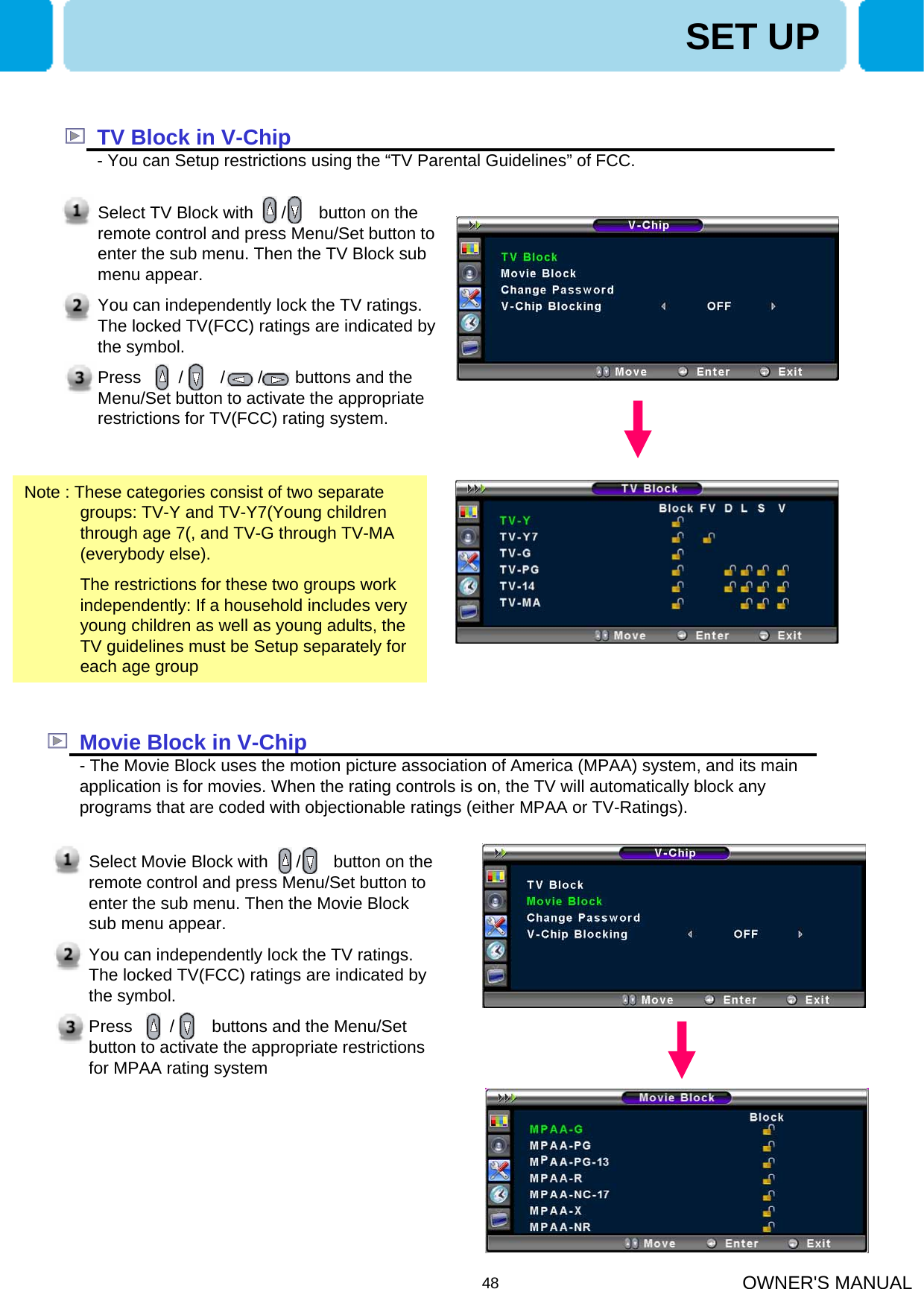 SET UP

TV Block in V-Chip

- You can Setup restrictions using the “TV Parental Guidelines” of FCC.

1 Select TV Block with / button on the remote control and press Menu/Set button to enter the sub menu. Then the TV Block sub menu appear.

2 You can independently lock the TV ratings. The locked TV(FCC) ratings are indicated by the symbol.

3 Press / / / buttons and the Menu/Set button to activate the appropriate restrictions for TV(FCC) rating system.

V-Chip
TV Block
Movie Block
Change Password
V-Chip Blocking OFF
Move Enter Exit

Note : These categories consist of two separate groups: TV-Y and TV-Y7(Young children through age 7(, and TV-G through TV-MA (everybody else).

The restrictions for these two groups work independently: If a household includes very young children as well as young adults, the TV guidelines must be Setup separately for each age group

TV Block
Block FV D L S V
TV-Y
TV-Y7
TV-G
TV-PG
TV-14
TV-MA
Move Enter Exit

Movie Block in V-Chip

- The Movie Block uses the motion picture association of America (MPAA) system, and its main application is for movies. When the rating controls is on, the TV will automatically block any programs that are coded with objectionable ratings (either MPAA or TV-Ratings).

1 Select Movie Block with / button on the remote control and press Menu/Set button to enter the sub menu. Then the Movie Block sub menu appear.

2 You can independently lock the TV ratings. The locked TV(FCC) ratings are indicated by the symbol.

3 Press / buttons and the Menu/Set button to activate the appropriate restrictions for MPAA rating system

V-Chip
TV Block
Movie Block
Change Password
V-Chip Blocking OFF
Move Enter Exit

Movie Block
Block
MPAA-G
MPAA-PG
MPAA-PG-13
MPAA-R
MPAA-NC-17
MPAA-X
MPAA-NR
Move Enter Exit

48

OWNER'S MANUAL