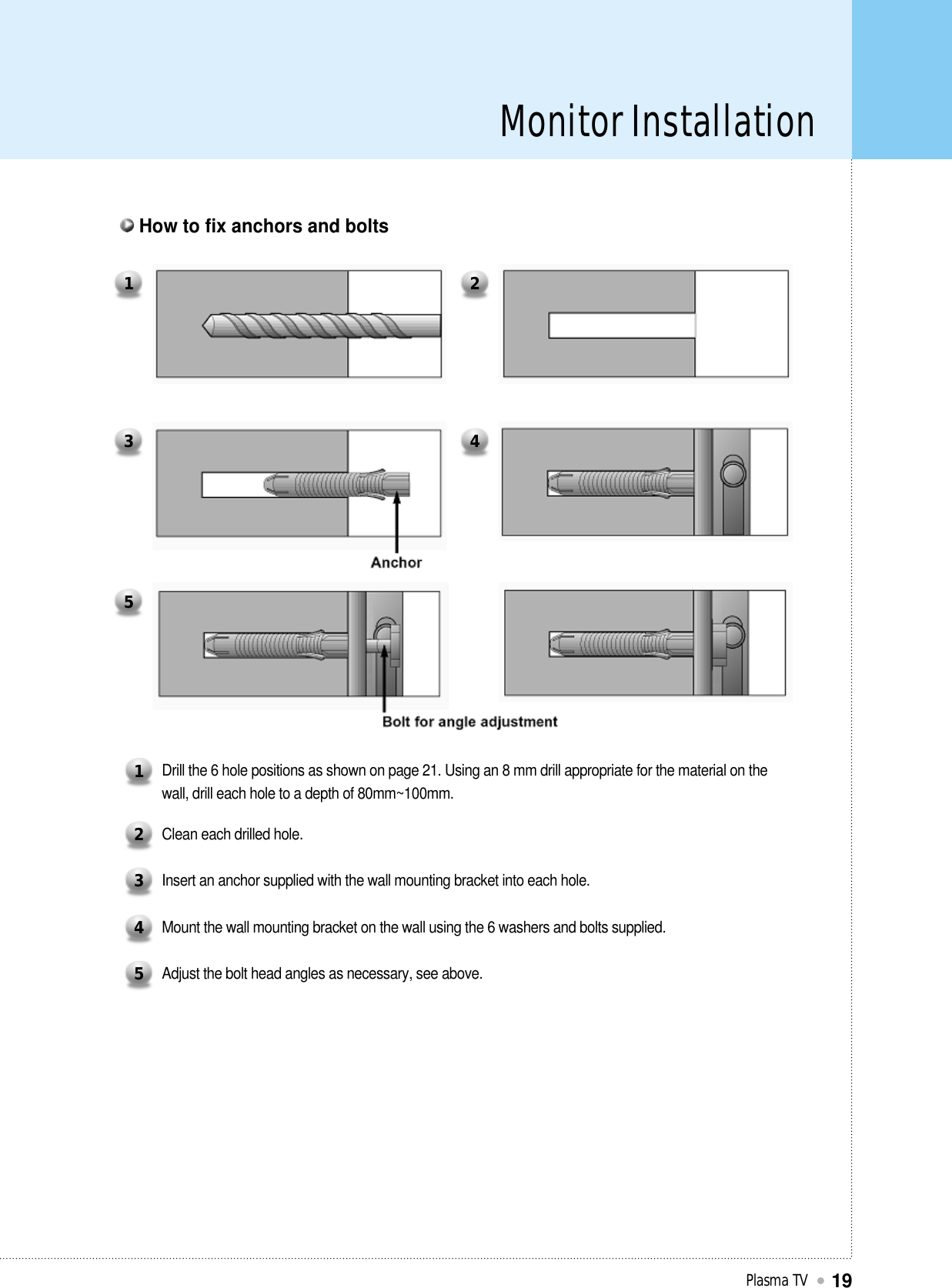 Monitor Installation

How to fix anchors and bolts

1

2

3

4

Anchor

5

Bolt for angle adjustment

1 Drill the 6 hole positions as shown on page 21. Using an 8 mm drill appropriate for the material on the wall, drill each hole to a depth of 80mm~100mm.

2 Clean each drilled hole.

3 Insert an anchor supplied with the wall mounting bracket into each hole.

4 Mount the wall mounting bracket on the wall using the 6 washers and bolts supplied.

5 Adjust the bolt head angles as necessary, see above.

Plasma TV 19