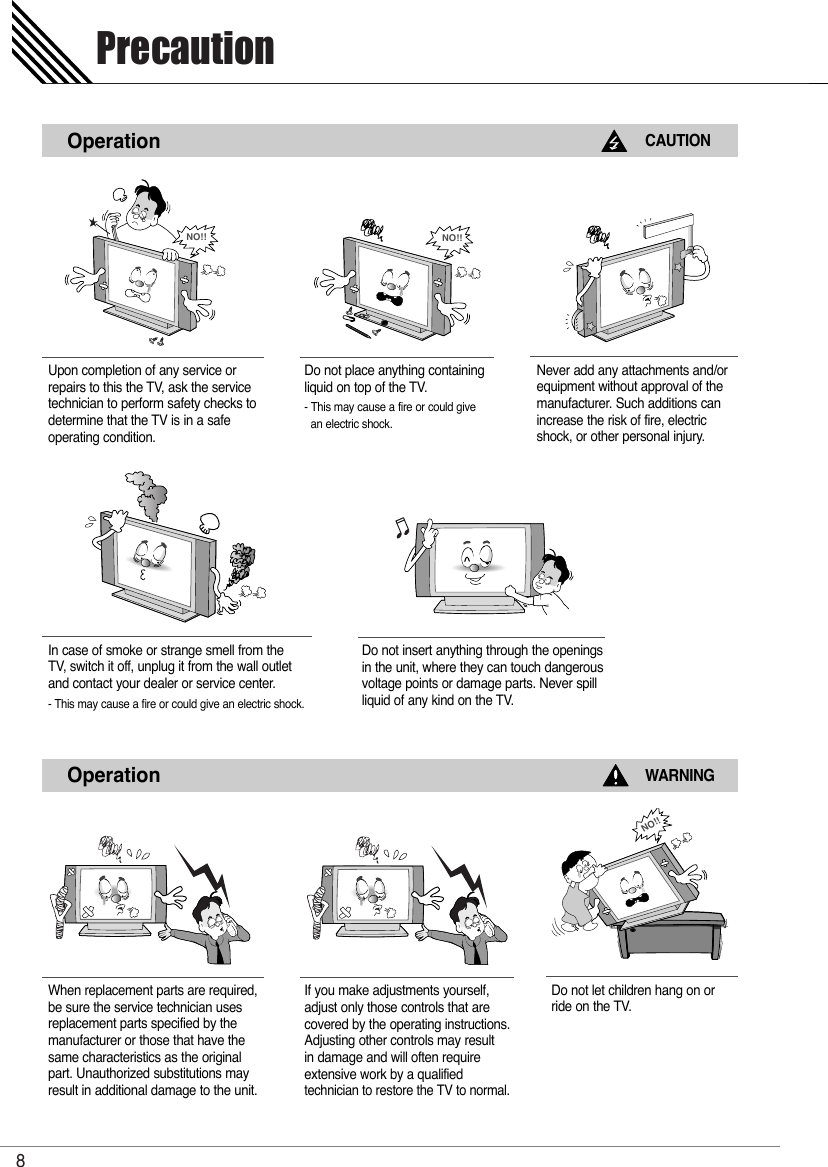 Precaution

Operation

CAUTION

NO!!

NO!!

Upon completion of any service or repairs to this the TV, ask the service technician to perform safety checks to determine that the TV is in a safe operating condition.

Do not place anything containing liquid on top of the TV.
- This may cause a fire or could give an electric shock.

Never add any attachments and/or equipment without approval of the manufacturer. Such additions can increase the risk of fire, electric shock, or other personal injury.

In case of smoke or strange smell from the TV, switch it off, unplug it from the wall outlet and contact your dealer or service center.
- This may cause a fire or could give an electric shock.

Do not insert anything through the openings in the unit, where they can touch dangerous voltage points or damage parts. Never spill liquid of any kind on the TV.

Operation

WARNING

NO!!

When replacement parts are required, be sure the service technician uses replacement parts specified by the manufacturer or those that have the same characteristics as the original part. Unauthorized substitutions may result in additional damage to the unit.

If you make adjustments yourself, adjust only those controls that are covered by the operating instructions. Adjusting other controls may result in damage and will often require extensive work by a qualified technician to restore the TV to normal.

Do not let children hang on or ride on the TV.

8