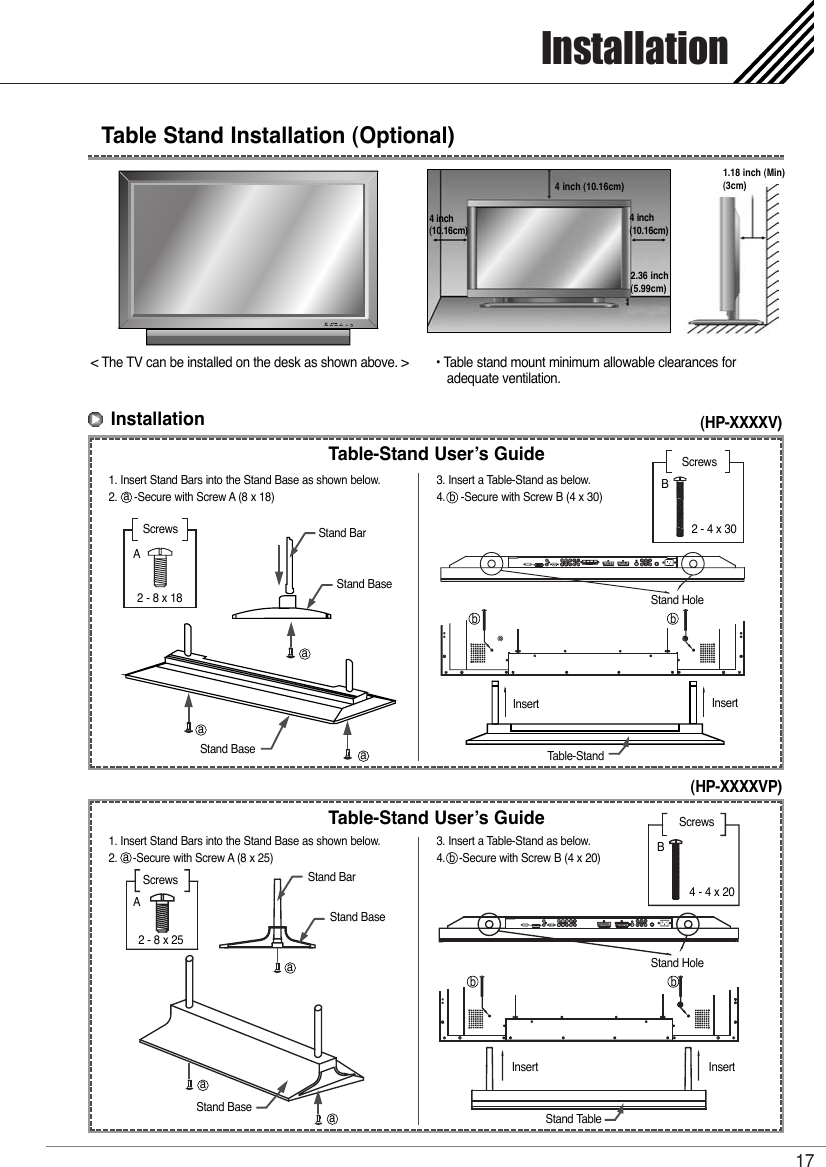 Installation

Table Stand Installation (Optional)

4 inch (10.16cm)
4 inch (10.16cm)
4 inch (10.16cm)
2.36 inch (5.99cm)
1.18 inch (Min) (3cm)

< The TV can be installed on the desk as shown above. >

• Table stand mount minimum allowable clearances for adequate ventilation.

Installation

(HP-XXXXV)

Table-Stand User's Guide

1. Insert Stand Bars into the Stand Base as shown below.
2. ⓐ -Secure with Screw A (8 x 18)

Screws
A
2 - 8 x 18

Stand Bar
Stand Base
ⓐ
ⓐ
Stand Base
ⓐ

3. Insert a Table-Stand as below.
4. ⓑ -Secure with Screw B (4 x 30)

Screws
B
2 - 4 x 30

Stand Hole
ⓑ
ⓑ
Insert
Insert
Table-Stand

(HP-XXXXVP)

Table-Stand User's Guide

1. Insert Stand Bars into the Stand Base as shown below.
2. ⓐ-Secure with Screw A (8 x 25)

Screws
A
2 - 8 x 25

Stand Bar
Stand Base
ⓐ
ⓐ
Stand Base
ⓐ

3. Insert a Table-Stand as below.
4. ⓑ-Secure with Screw B (4 x 20)

Screws
B
4 - 4 x 20

Stand Hole
ⓑ
ⓑ
Insert
Insert
Stand Table

17