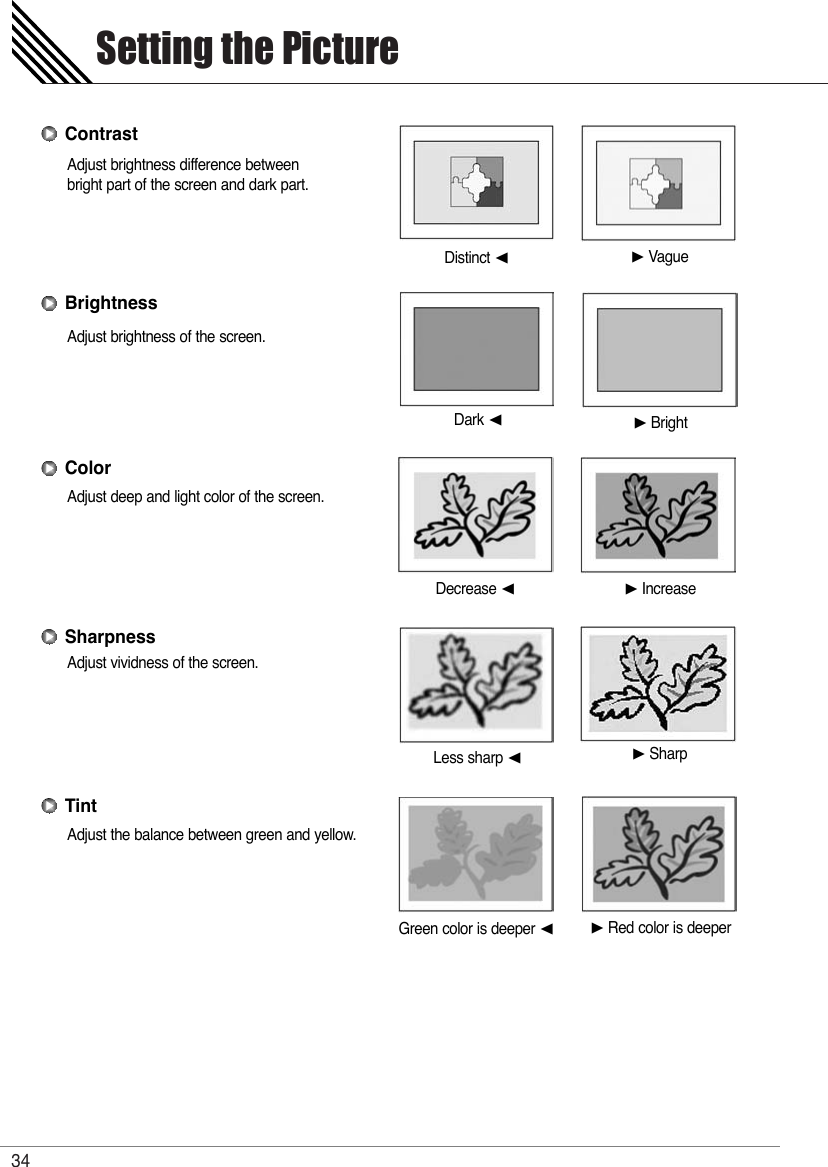 Setting the Picture

Contrast

Adjust brightness difference between bright part of the screen and dark part.

Distinct ◄ ► Vague

Brightness

Adjust brightness of the screen.

Dark ◄ ► Bright

Color

Adjust deep and light color of the screen.

Decrease ◄ ► Increase

Sharpness

Adjust vividness of the screen.

Less sharp ◄ ► Sharp

Tint

Adjust the balance between green and yellow.

Green color is deeper ◄ ► Red color is deeper

34