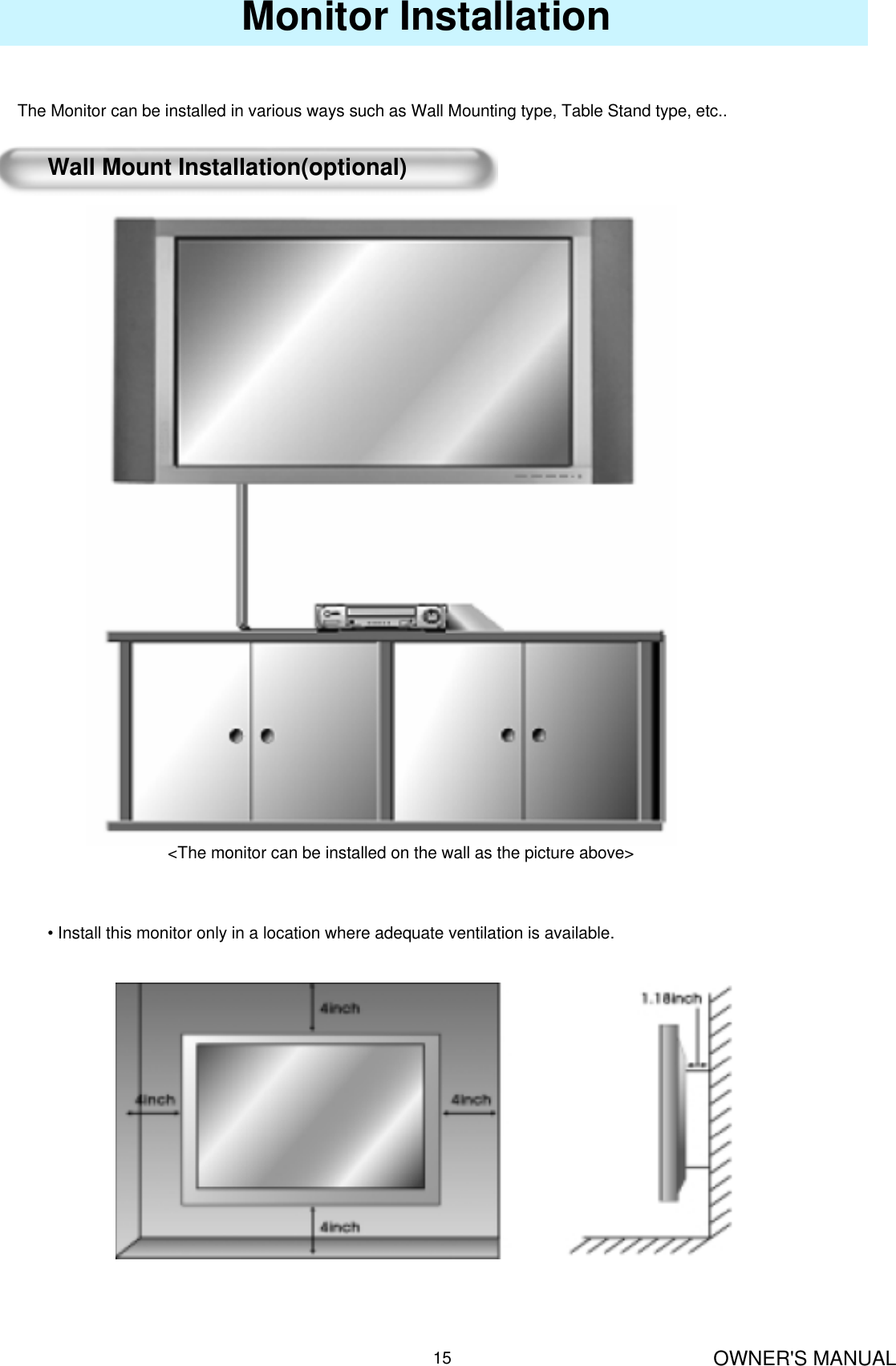 Monitor Installation

The Monitor can be installed in various ways such as Wall Mounting type, Table Stand type, etc..

Wall Mount Installation(optional)

<The monitor can be installed on the wall as the picture above>

• Install this monitor only in a location where adequate ventilation is available.

4inch

4inch

4inch

4inch

1.18inch

15

OWNER'S MANUAL