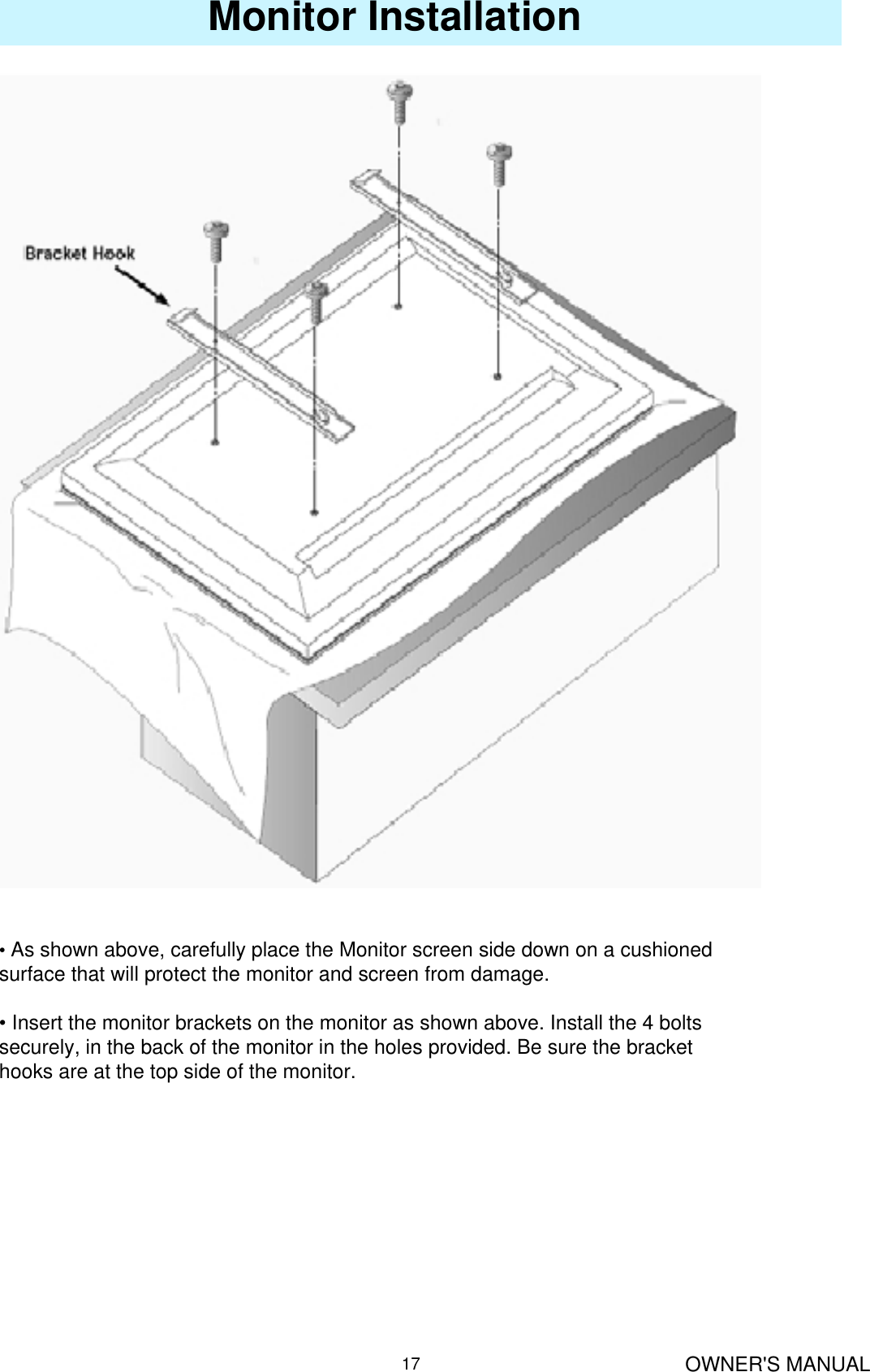 Monitor Installation

Bracket Hook

• As shown above, carefully place the Monitor screen side down on a cushioned surface that will protect the monitor and screen from damage.

• Insert the monitor brackets on the monitor as shown above. Install the 4 bolts securely, in the back of the monitor in the holes provided. Be sure the bracket hooks are at the top side of the monitor.

17

OWNER'S MANUAL