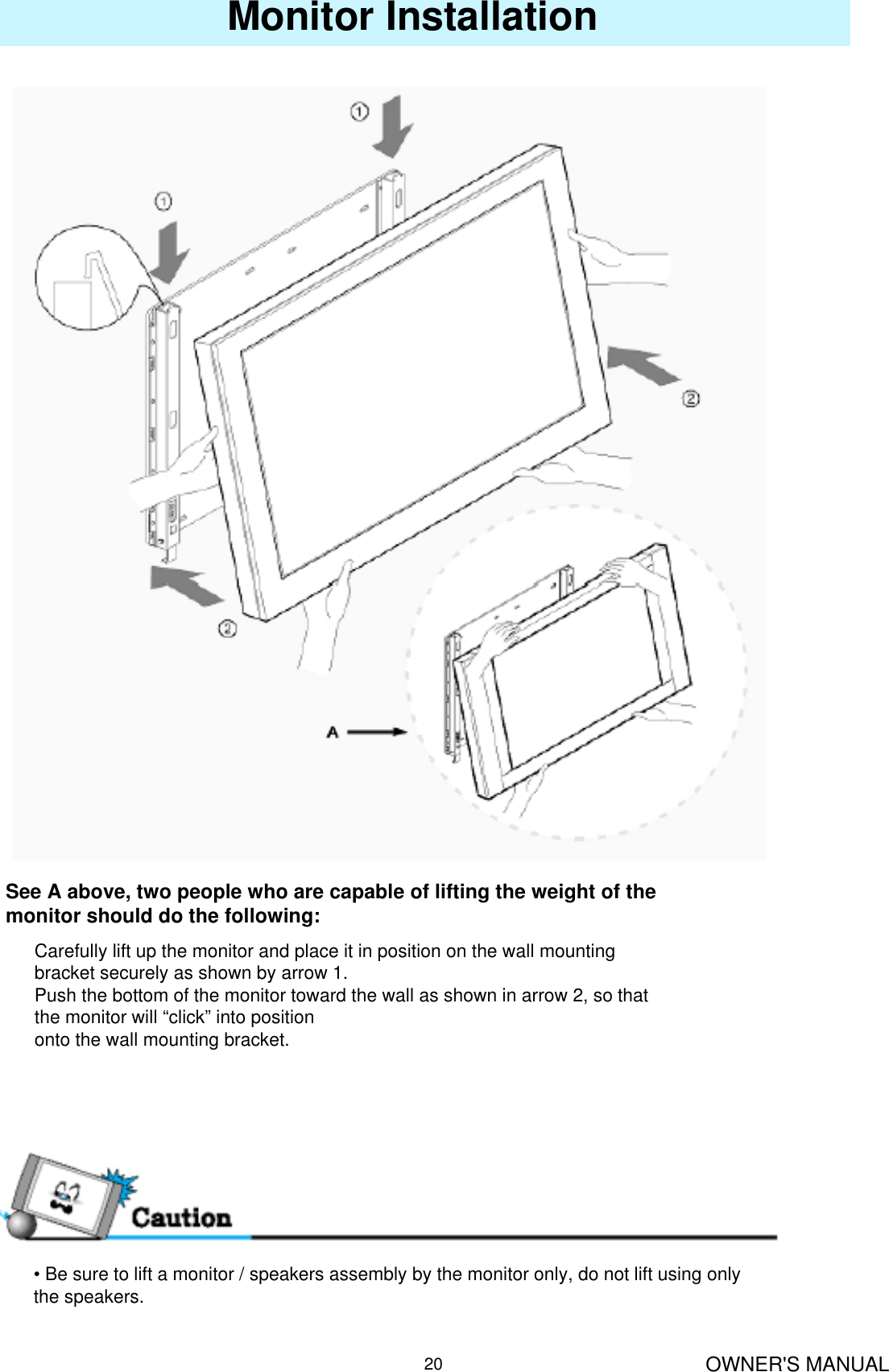 Monitor Installation

①

①

②

②

A

See A above, two people who are capable of lifting the weight of the monitor should do the following:

Carefully lift up the monitor and place it in position on the wall mounting bracket securely as shown by arrow 1.
Push the bottom of the monitor toward the wall as shown in arrow 2, so that the monitor will “click” into position
onto the wall mounting bracket.

Caution

• Be sure to lift a monitor / speakers assembly by the monitor only, do not lift using only the speakers.

20

OWNER'S MANUAL