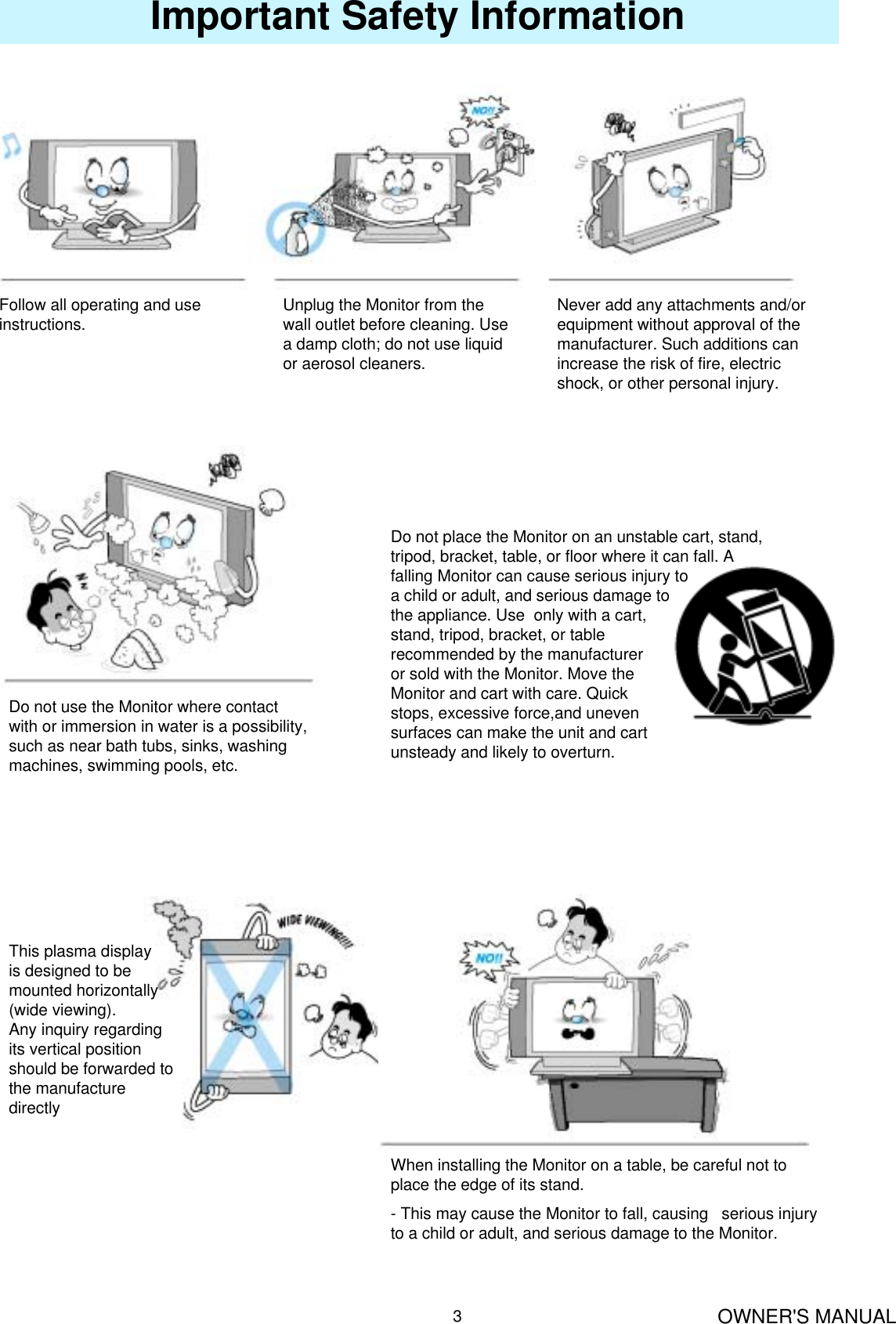 Important Safety Information

NO!!

Follow all operating and use instructions.

Unplug the Monitor from the wall outlet before cleaning. Use a damp cloth; do not use liquid or aerosol cleaners.

Never add any attachments and/or equipment without approval of the manufacturer. Such additions can increase the risk of fire, electric shock, or other personal injury.

Do not use the Monitor where contact with or immersion in water is a possibility, such as near bath tubs, sinks, washing machines, swimming pools, etc.

Do not place the Monitor on an unstable cart, stand, tripod, bracket, table, or floor where it can fall. A falling Monitor can cause serious injury to a child or adult, and serious damage to the appliance. Use only with a cart, stand, tripod, bracket, or table recommended by the manufacturer or sold with the Monitor. Move the Monitor and cart with care. Quick stops, excessive force,and uneven surfaces can make the unit and cart unsteady and likely to overturn.

This plasma display is designed to be mounted horizontally (wide viewing).
Any inquiry regarding its vertical position should be forwarded to the manufacture directly

WIDE VIEWING!!!

NO!!

When installing the Monitor on a table, be careful not to place the edge of its stand.

- This may cause the Monitor to fall, causing serious injury to a child or adult, and serious damage to the Monitor.

3

OWNER'S MANUAL