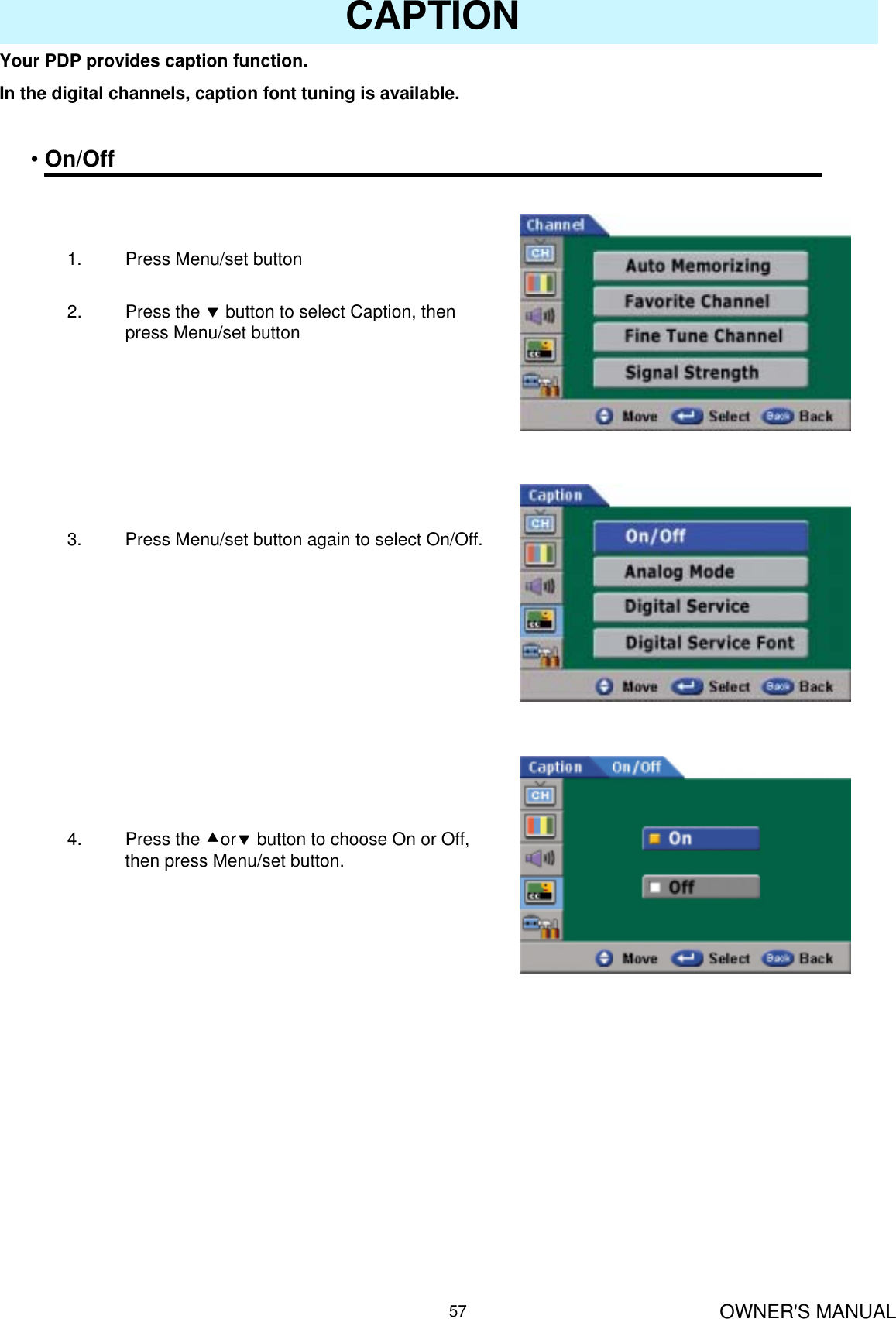 CAPTION

Your PDP provides caption function.

In the digital channels, caption font tuning is available.

• On/Off

1. Press Menu/set button

2. Press the ▼ button to select Caption, then press Menu/set button

Channel
CH
CC
Auto Memorizing
Favorite Channel
Fine Tune Channel
Signal Strength
Move Select Back Back

3. Press Menu/set button again to select On/Off.

Caption
CH
CC
On/Off
Analog Mode
Digital Service
Digital Service Font
Move Select Back Back

4. Press the ▲or▼ button to choose On or Off, then press Menu/set button.

Caption On/Off
CH
CC
On
Off
Move Select Back Back

57

OWNER'S MANUAL