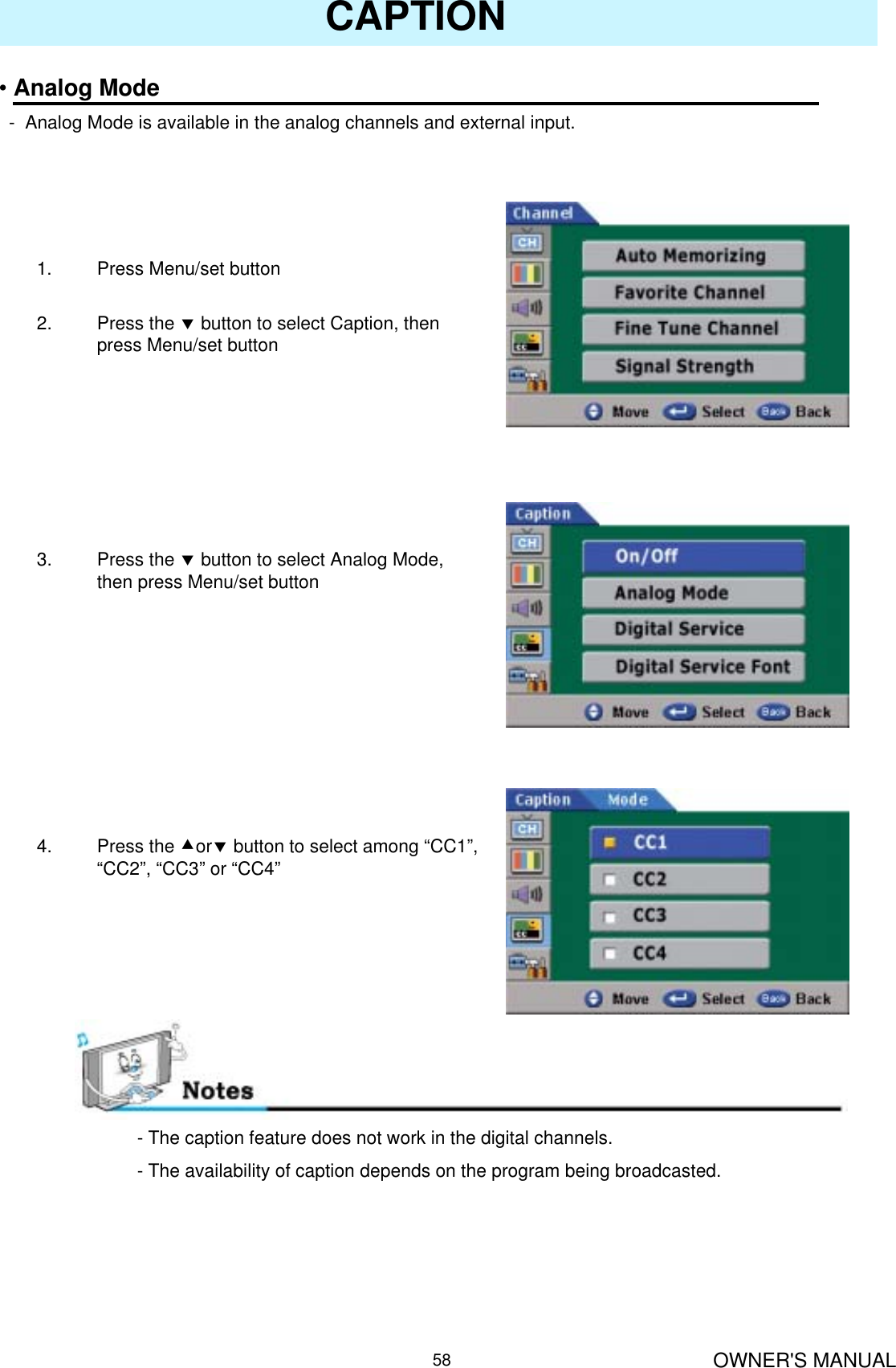 CAPTION

• Analog Mode

- Analog Mode is available in the analog channels and external input.

1. Press Menu/set button

2. Press the ▼ button to select Caption, then press Menu/set button

Channel
CH
Auto Memorizing
Favorite Channel
Fine Tune Channel
Signal Strength
Move Select Back Back

3. Press the ▼ button to select Analog Mode, then press Menu/set button

Caption
CH
On/Off
Analog Mode
Digital Service
Digital Service Font
Move Select Back Back

4. Press the ▲or▼ button to select among “CC1”, “CC2”, “CC3” or “CC4”

Caption Mode
CH
CC1
CC2
CC3
CC4
Move Select Back Back

Notes

- The caption feature does not work in the digital channels.

- The availability of caption depends on the program being broadcasted.

58

OWNER'S MANUAL