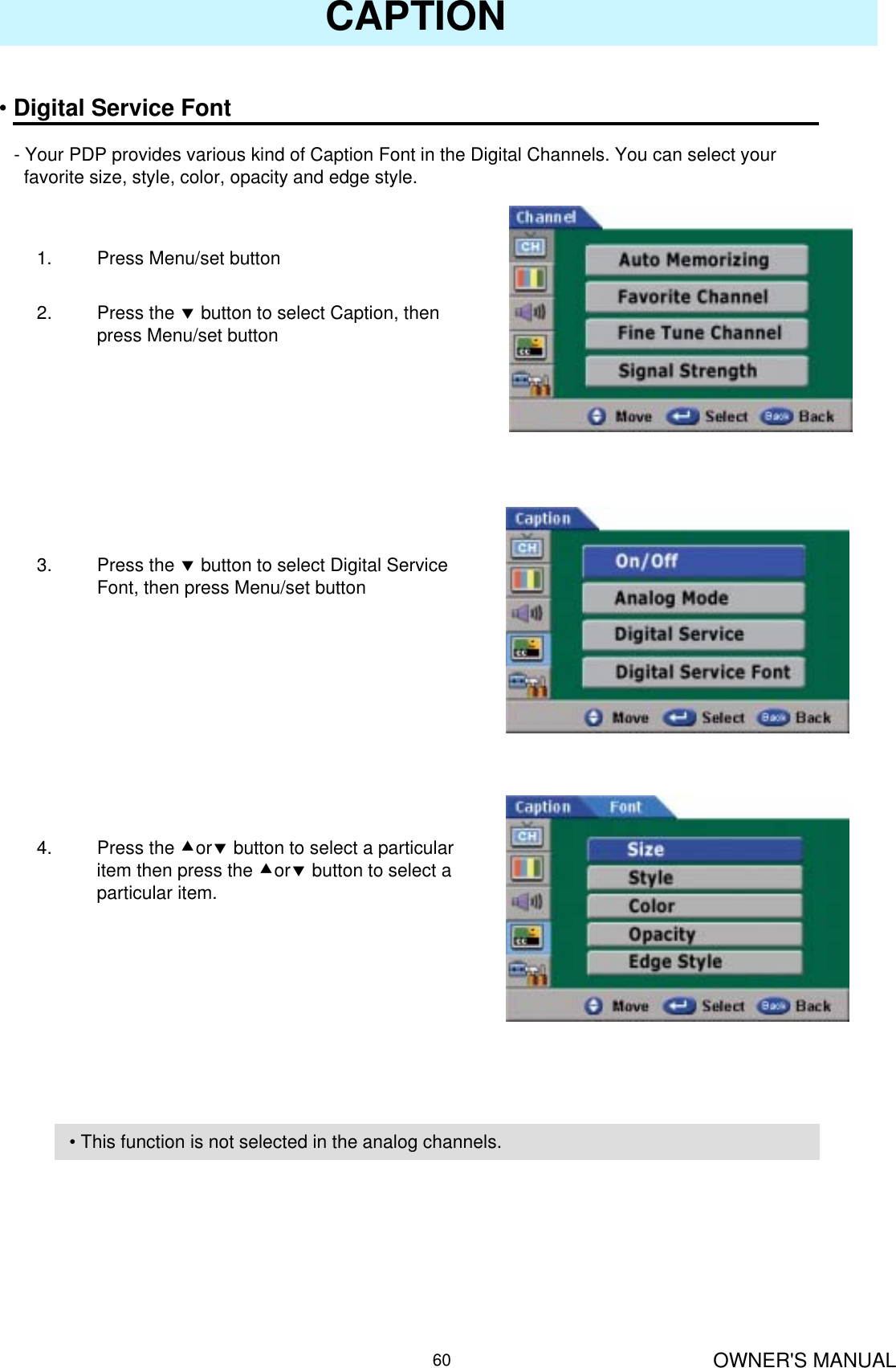 CAPTION

• Digital Service Font

- Your PDP provides various kind of Caption Font in the Digital Channels. You can select your favorite size, style, color, opacity and edge style.

1. Press Menu/set button

2. Press the ▼ button to select Caption, then press Menu/set button

Channel
CH
Auto Memorizing
Favorite Channel
Fine Tune Channel
Signal Strength
Move Select Back Back

3. Press the ▼ button to select Digital Service Font, then press Menu/set button

Caption
CH
On/Off
Analog Mode
Digital Service
Digital Service Font
Move Select Back Back

4. Press the ▲or▼ button to select a particular item then press the ▲or▼ button to select a particular item.

Caption Font
CH
Size
Style
Color
Opacity
Edge Style
Move Select Back Back

• This function is not selected in the analog channels.

60

OWNER'S MANUAL