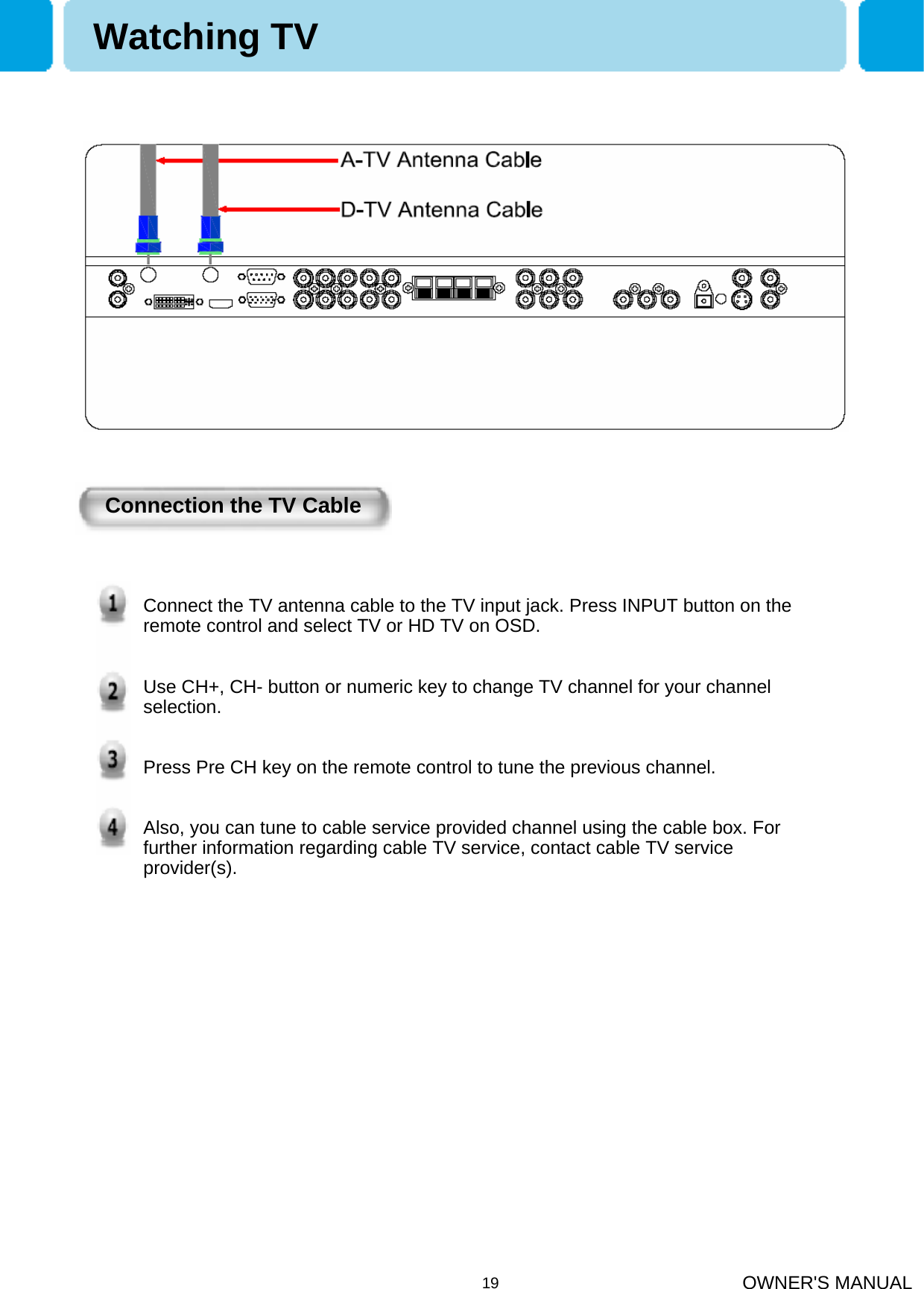 Watching TV

A-TV Antenna Cable

D-TV Antenna Cable

Connection the TV Cable

1 Connect the TV antenna cable to the TV input jack. Press INPUT button on the remote control and select TV or HD TV on OSD.

2 Use CH+, CH- button or numeric key to change TV channel for your channel selection.

3 Press Pre CH key on the remote control to tune the previous channel.

4 Also, you can tune to cable service provided channel using the cable box. For further information regarding cable TV service, contact cable TV service provider(s).

19

OWNER'S MANUAL