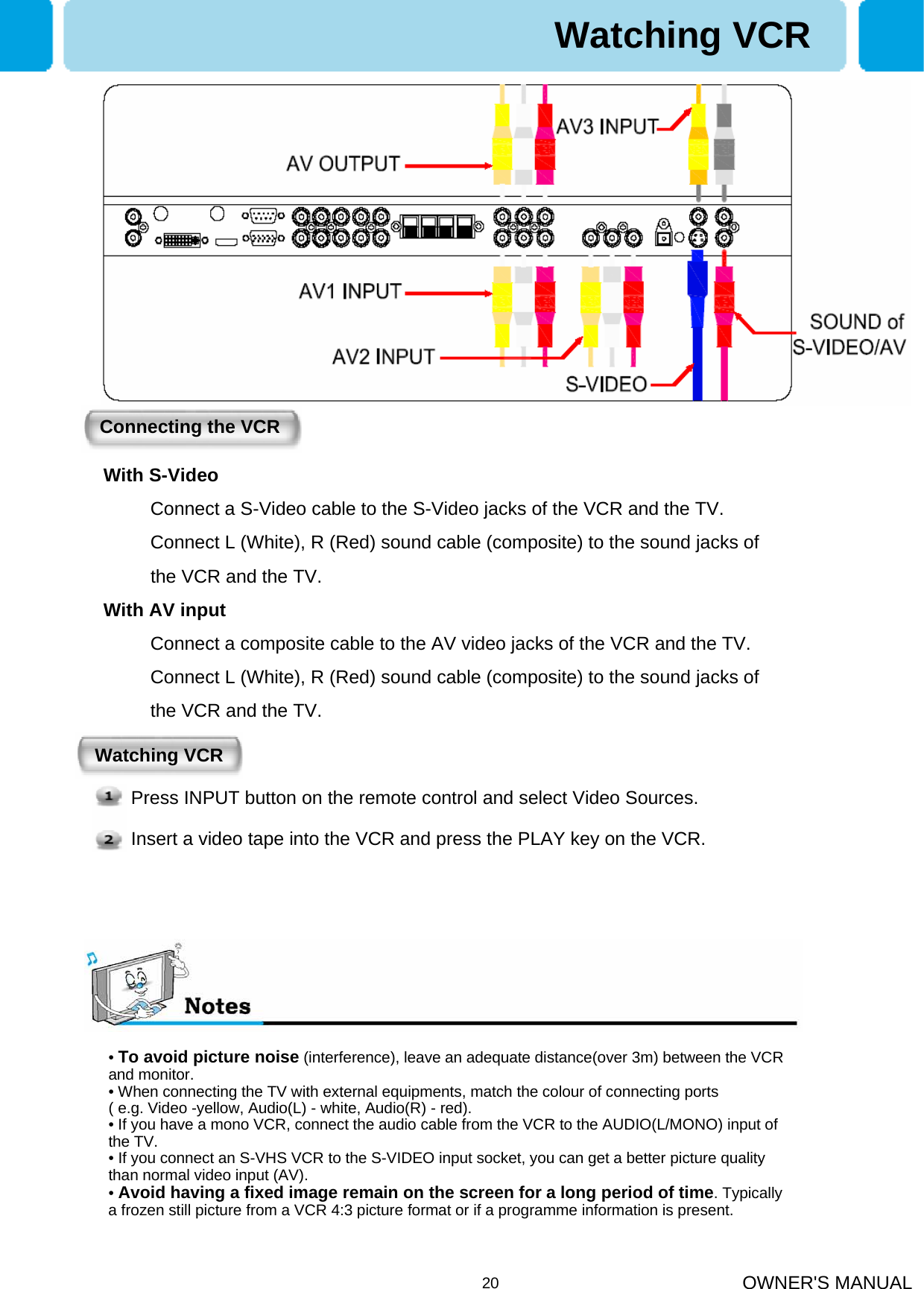 Watching VCR

AV OUTPUT

AV3 INPUT

AV1 INPUT

AV2 INPUT

S-VIDEO

SOUND of S-VIDEO/AV

Connecting the VCR

With S-Video

Connect a S-Video cable to the S-Video jacks of the VCR and the TV.

Connect L (White), R (Red) sound cable (composite) to the sound jacks of the VCR and the TV.

With AV input

Connect a composite cable to the AV video jacks of the VCR and the TV.

Connect L (White), R (Red) sound cable (composite) to the sound jacks of the VCR and the TV.

Watching VCR

1 Press INPUT button on the remote control and select Video Sources.

2 Insert a video tape into the VCR and press the PLAY key on the VCR.

Notes

• To avoid picture noise (interference), leave an adequate distance(over 3m) between the VCR and monitor.
• When connecting the TV with external equipments, match the colour of connecting ports ( e.g. Video -yellow, Audio(L) - white, Audio(R) - red).
• If you have a mono VCR, connect the audio cable from the VCR to the AUDIO(L/MONO) input of the TV.
• If you connect an S-VHS VCR to the S-VIDEO input socket, you can get a better picture quality than normal video input (AV).
• Avoid having a fixed image remain on the screen for a long period of time. Typically a frozen still picture from a VCR 4:3 picture format or if a programme information is present.

20

OWNER'S MANUAL