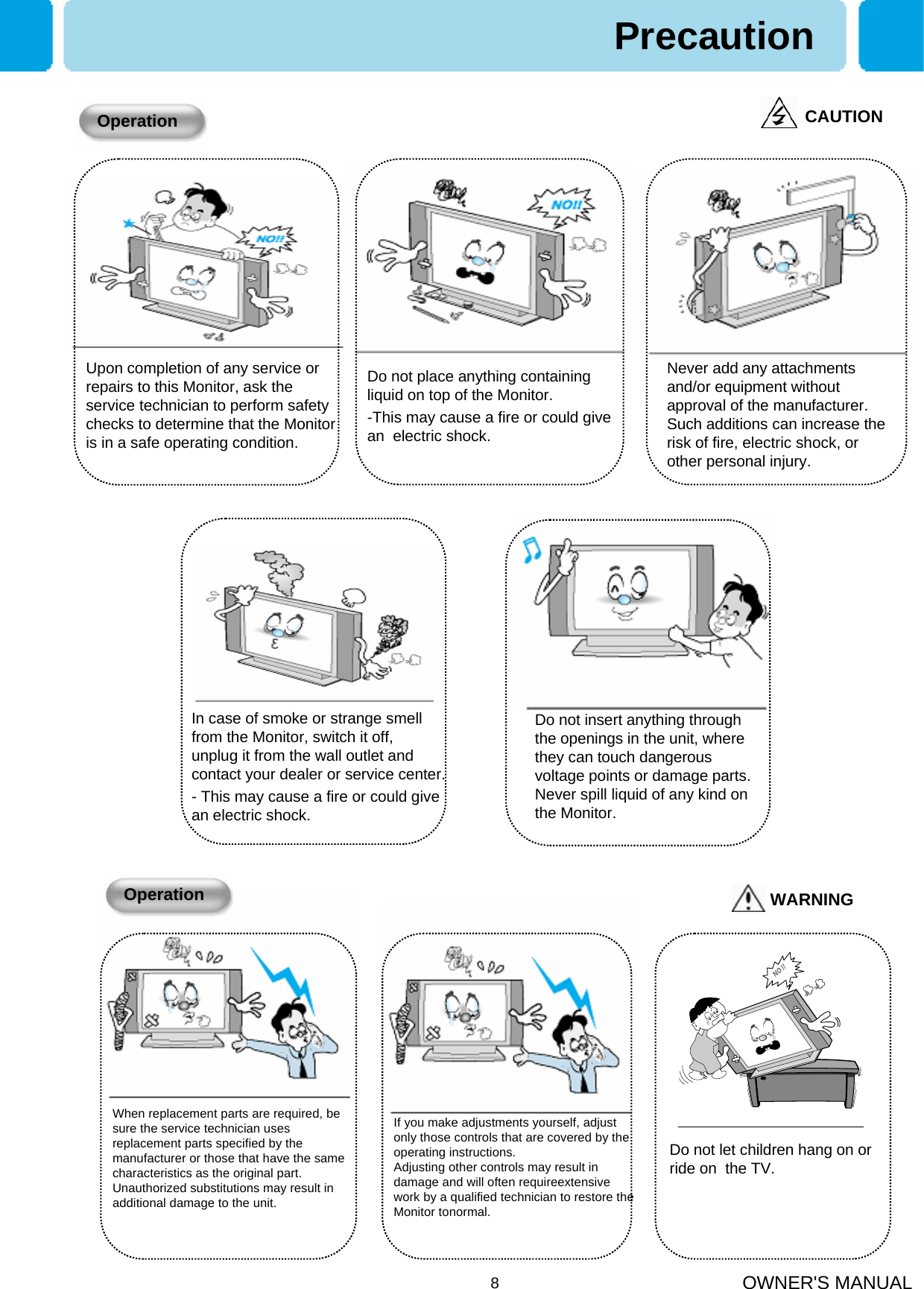 Precaution

Operation

CAUTION

NO!!

Upon completion of any service or repairs to this Monitor, ask the service technician to perform safety checks to determine that the Monitor is in a safe operating condition.

NO!!

Do not place anything containing liquid on top of the Monitor.

-This may cause a fire or could give an electric shock.

Never add any attachments and/or equipment without approval of the manufacturer. Such additions can increase the risk of fire, electric shock, or other personal injury.

In case of smoke or strange smell from the Monitor, switch it off, unplug it from the wall outlet and contact your dealer or service center.

- This may cause a fire or could give an electric shock.

Do not insert anything through the openings in the unit, where they can touch dangerous voltage points or damage parts. Never spill liquid of any kind on the Monitor.

Operation

WARNING

When replacement parts are required, be sure the service technician uses replacement parts specified by the manufacturer or those that have the same characteristics as the original part. Unauthorized substitutions may result in additional damage to the unit.

If you make adjustments yourself, adjust only those controls that are covered by the operating instructions.
Adjusting other controls may result in damage and will often requireextensive work by a qualified technician to restore the Monitor tonormal.

NO!!

Do not let children hang on or ride on the TV.

8

OWNER'S MANUAL