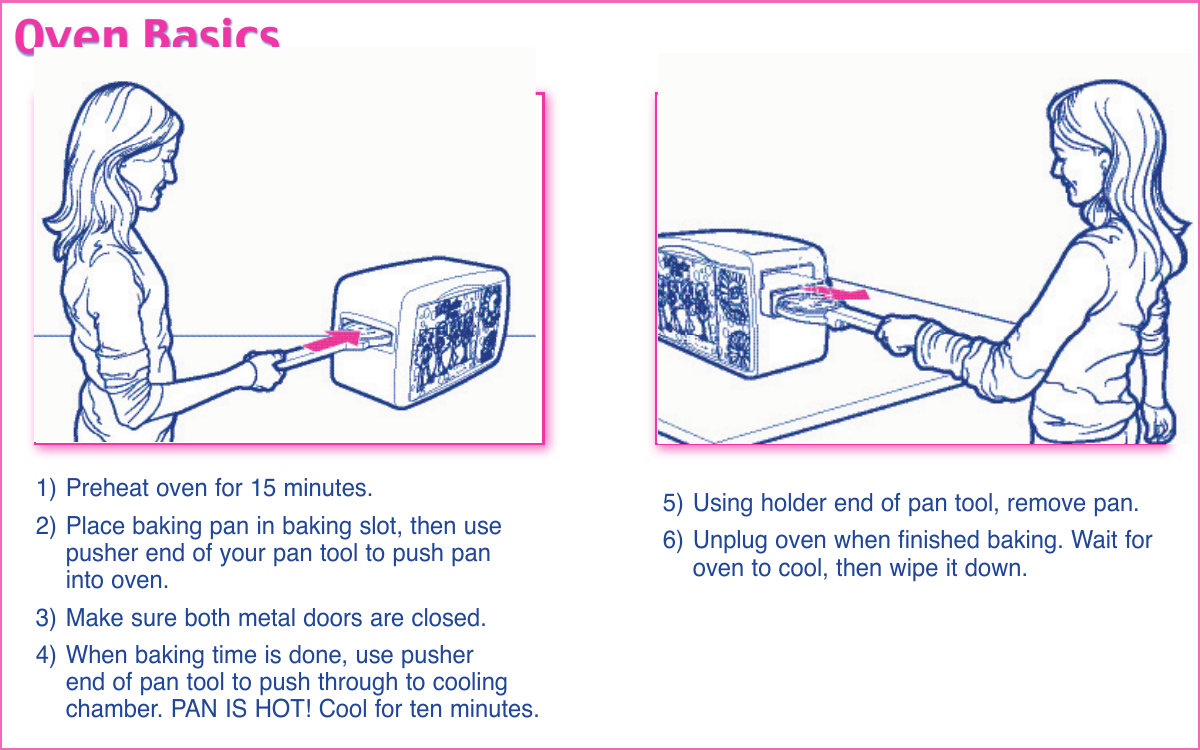 Oven Basics

1) Preheat oven for 15 minutes.

2) Place baking pan in baking slot, then use pusher end of your pan tool to push pan into oven.

3) Make sure both metal doors are closed.

4) When baking time is done, use pusher end of pan tool to push through to cooling chamber. PAN IS HOT! Cool for ten minutes.

5) Using holder end of pan tool, remove pan.

6) Unplug oven when finished baking. Wait for oven to cool, then wipe it down.