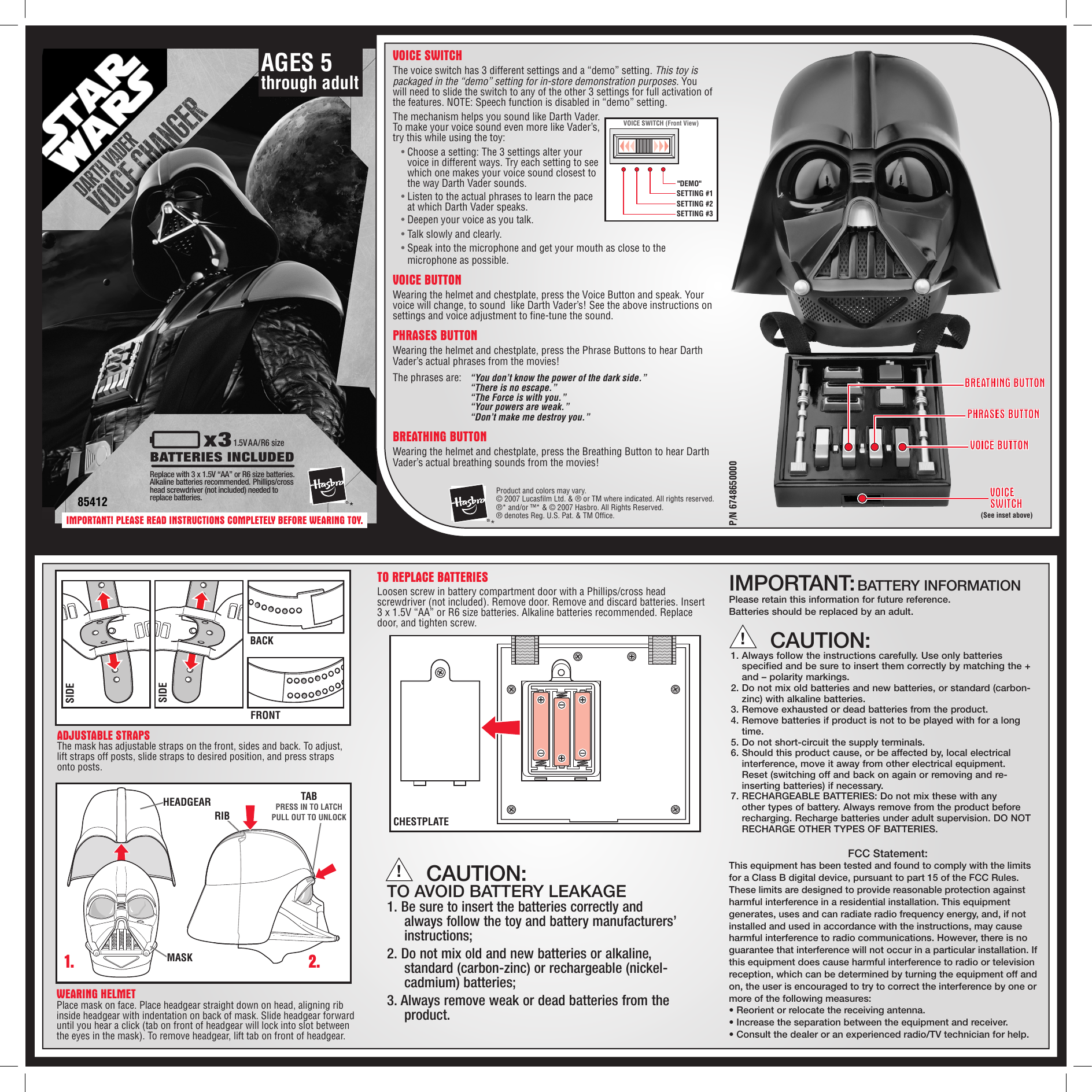 STAR WARS

DARTH VADER VOICE CHANGER

AGES 5 through adult

x3 1.5V AA/R6 size
BATTERIES INCLUDED

Replace with 3 x 1.5V "AA" or R6 size batteries. Alkaline batteries recommended. Phillips/cross head screwdriver (not included) needed to replace batteries.

85412

Hasbro ®*

IMPORTANT! PLEASE READ INSTRUCTIONS COMPLETELY BEFORE WEARING TOY.

VOICE SWITCH
The voice switch has 3 different settings and a "demo" setting. This toy is packaged in the "demo" setting for in-store demonstration purposes. You will need to slide the switch to any of the other 3 settings for full activation of the features. NOTE: Speech function is disabled in "demo" setting.

The mechanism helps you sound like Darth Vader. To make your voice sound even more like Vader's, try this while using the toy:
• Choose a setting: The 3 settings alter your voice in different ways. Try each setting to see which one makes your voice sound closest to the way Darth Vader sounds.
• Listen to the actual phrases to learn the pace at which Darth Vader speaks.
• Deepen your voice as you talk.
• Talk slowly and clearly.
• Speak into the microphone and get your mouth as close to the microphone as possible.

VOICE SWITCH (Front View)
"DEMO"
SETTING #1
SETTING #2
SETTING #3

VOICE BUTTON
Wearing the helmet and chestplate, press the Voice Button and speak. Your voice will change, to sound like Darth Vader's! See the above instructions on settings and voice adjustment to fine-tune the sound.

PHRASES BUTTON
Wearing the helmet and chestplate, press the Phrase Buttons to hear Darth Vader's actual phrases from the movies!

The phrases are: "You don't know the power of the dark side."
"There is no escape."
"The Force is with you."
"Your powers are weak."
"Don't make me destroy you."

BREATHING BUTTON
Wearing the helmet and chestplate, press the Breathing Button to hear Darth Vader's actual breathing sounds from the movies!

Hasbro ®*

Product and colors may vary.
© 2007 Lucasfilm Ltd. & ® or TM where indicated. All rights reserved.
®* and/or ™* & © 2007 Hasbro. All Rights Reserved.
® denotes Reg. U.S. Pat. & TM Office.

P/N 6748650000

BREATHING BUTTON
PHRASES BUTTON
VOICE BUTTON
VOICE SWITCH
(See inset above)

SIDE
SIDE
BACK
FRONT

ADJUSTABLE STRAPS
The mask has adjustable straps on the front, sides and back. To adjust, lift straps off posts, slide straps to desired position, and press straps onto posts.

HEADGEAR
RIB
TAB
PRESS IN TO LATCH
PULL OUT TO UNLOCK
MASK
1.
2.

WEARING HELMET
Place mask on face. Place headgear straight down on head, aligning rib inside headgear with indentation on back of mask. Slide headgear forward until you hear a click (tab on front of headgear will lock into slot between the eyes in the mask). To remove headgear, lift tab on front of headgear.

TO REPLACE BATTERIES
Loosen screw in battery compartment door with a Phillips/cross head screwdriver (not included). Remove door. Remove and discard batteries. Insert 3 x 1.5V "AA" or R6 size batteries. Alkaline batteries recommended. Replace door, and tighten screw.

CHESTPLATE

CAUTION:
TO AVOID BATTERY LEAKAGE
1. Be sure to insert the batteries correctly and always follow the toy and battery manufacturers' instructions;
2. Do not mix old and new batteries or alkaline, standard (carbon-zinc) or rechargeable (nickel-cadmium) batteries;
3. Always remove weak or dead batteries from the product.

IMPORTANT: BATTERY INFORMATION
Please retain this information for future reference.
Batteries should be replaced by an adult.

CAUTION:
1. Always follow the instructions carefully. Use only batteries specified and be sure to insert them correctly by matching the + and – polarity markings.
2. Do not mix old batteries and new batteries, or standard (carbon-zinc) with alkaline batteries.
3. Remove exhausted or dead batteries from the product.
4. Remove batteries if product is not to be played with for a long time.
5. Do not short-circuit the supply terminals.
6. Should this product cause, or be affected by, local electrical interference, move it away from other electrical equipment. Reset (switching off and back on again or removing and re-inserting batteries) if necessary.
7. RECHARGEABLE BATTERIES: Do not mix these with any other types of battery. Always remove from the product before recharging. Recharge batteries under adult supervision. DO NOT RECHARGE OTHER TYPES OF BATTERIES.

FCC Statement:
This equipment has been tested and found to comply with the limits for a Class B digital device, pursuant to part 15 of the FCC Rules. These limits are designed to provide reasonable protection against harmful interference in a residential installation. This equipment generates, uses and can radiate radio frequency energy, and, if not installed and used in accordance with the instructions, may cause harmful interference to radio communications. However, there is no guarantee that interference will not occur in a particular installation. If this equipment does cause harmful interference to radio or television reception, which can be determined by turning the equipment off and on, the user is encouraged to try to correct the interference by one or more of the following measures:
• Reorient or relocate the receiving antenna.
• Increase the separation between the equipment and receiver.
• Consult the dealer or an experienced radio/TV technician for help.