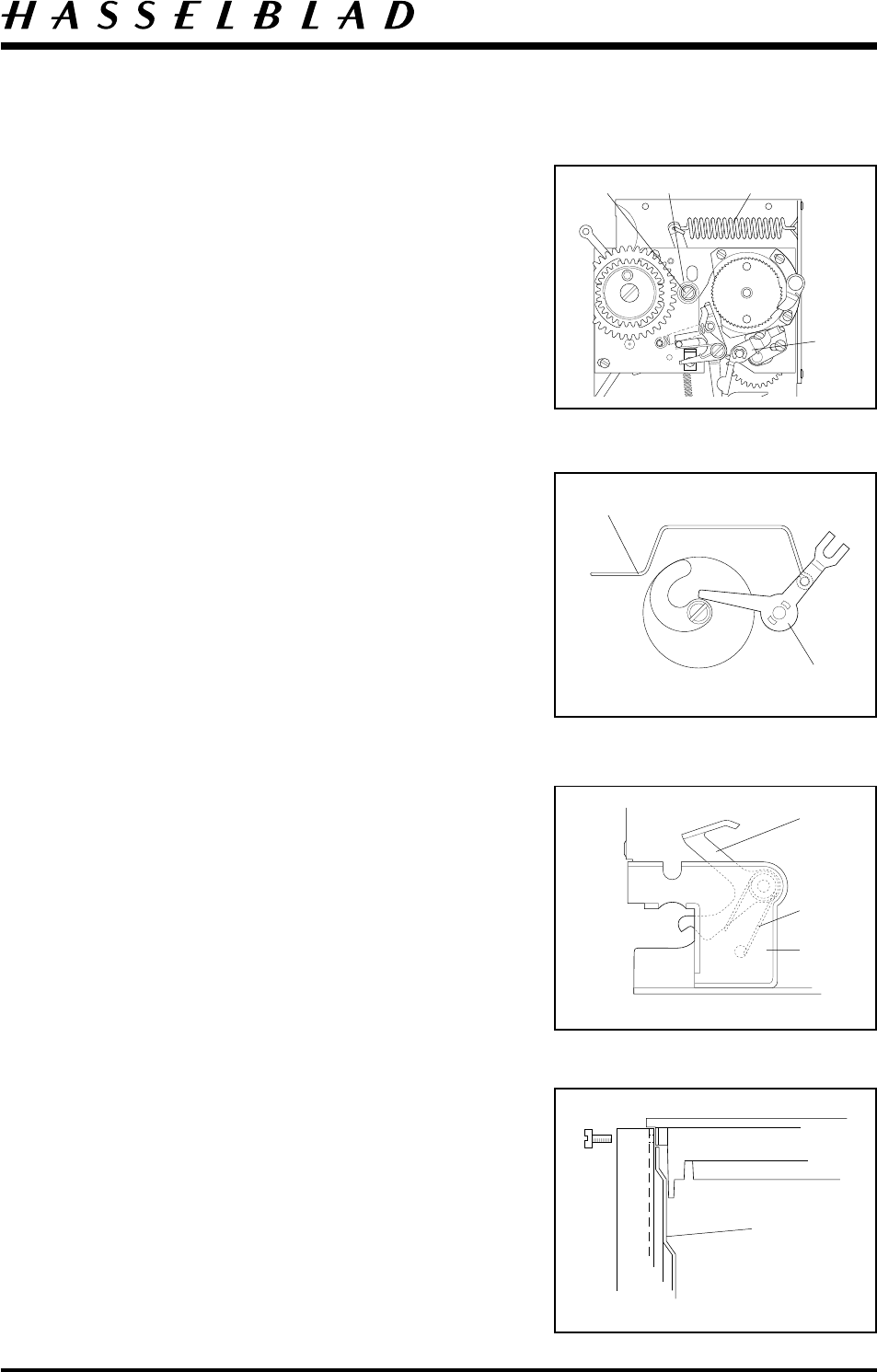 HASSELBLAD