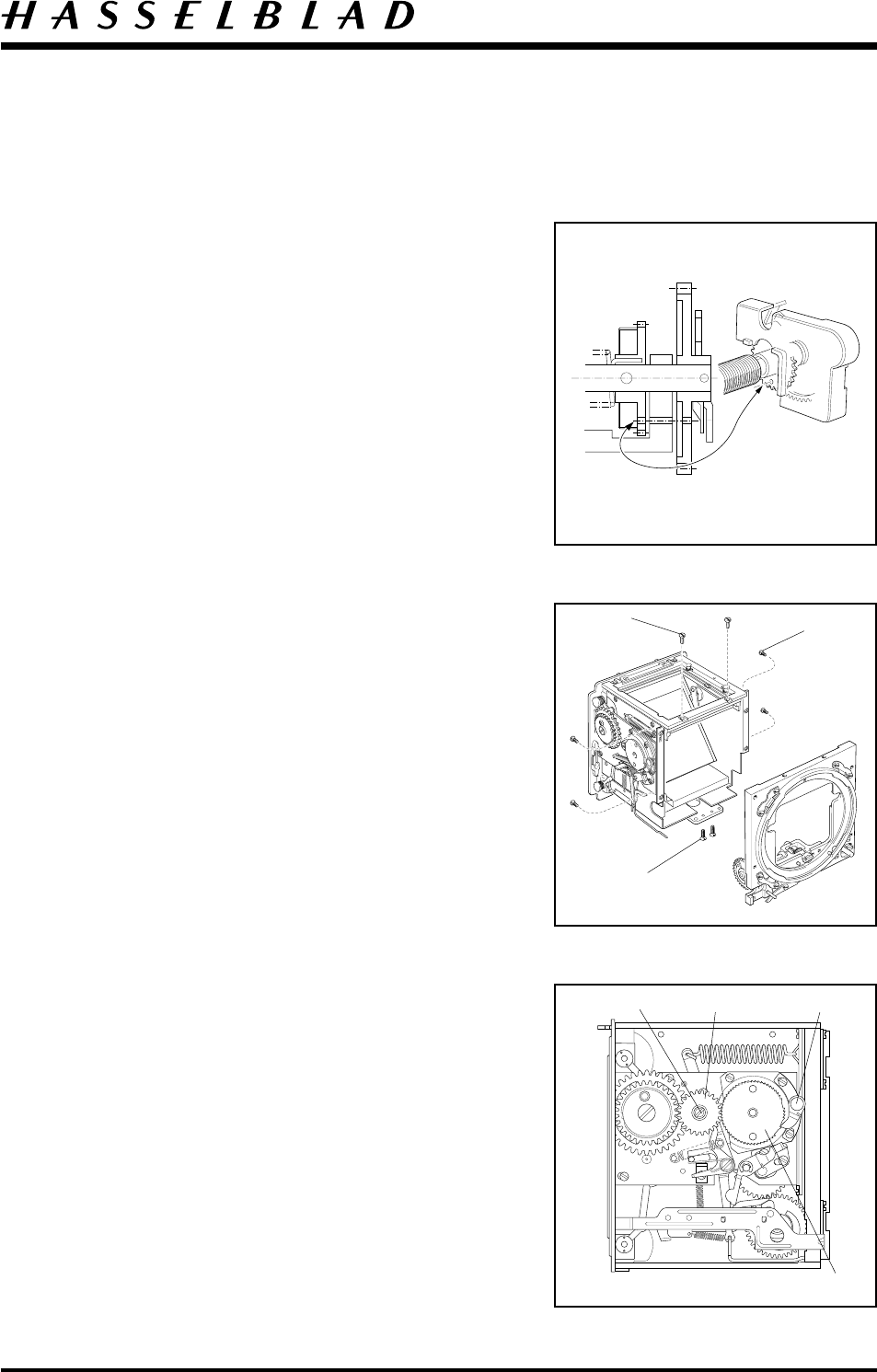 HASSELBLAD