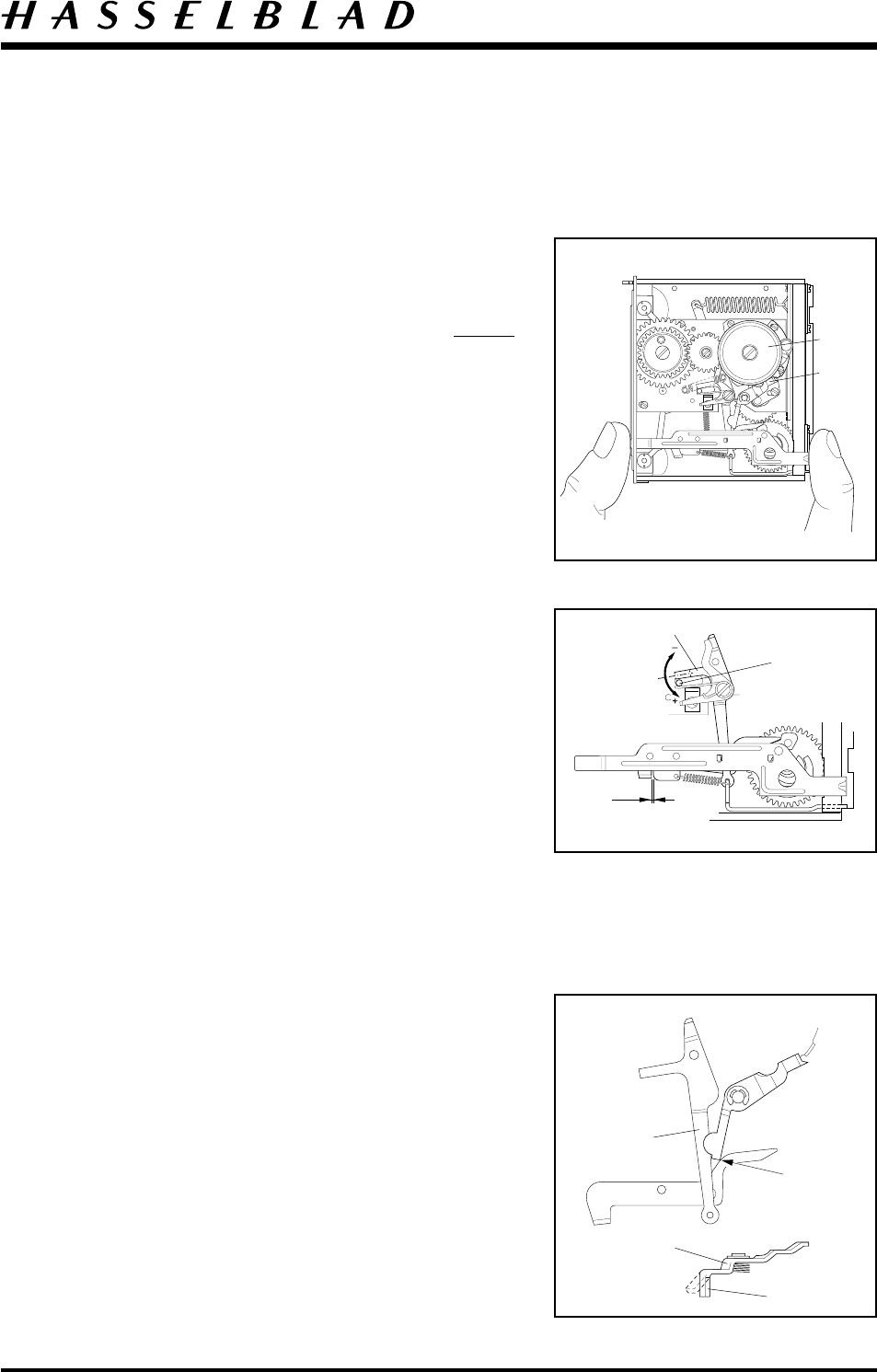 HASSELBLAD

+