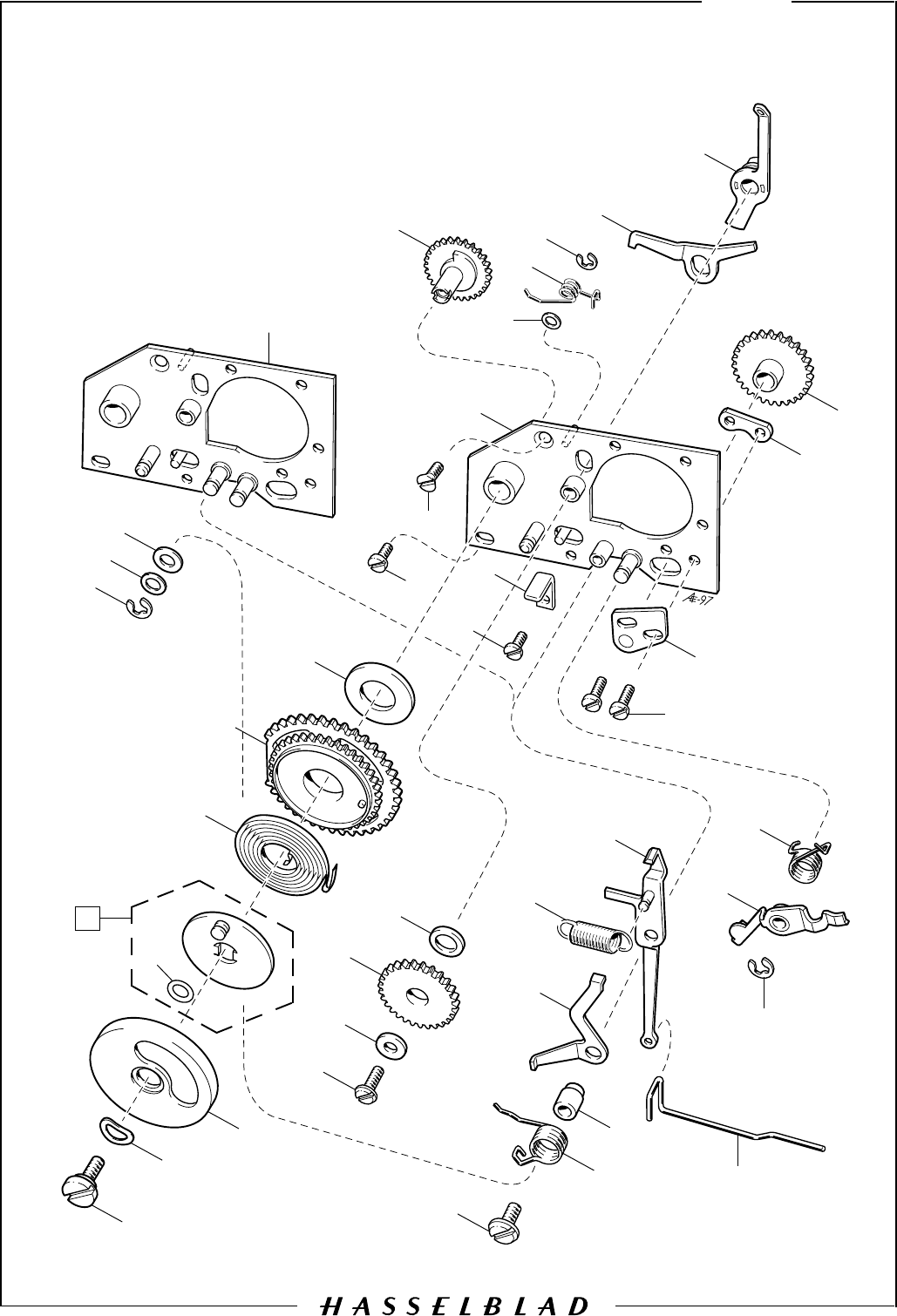 Æ-97

HASSELBLAD