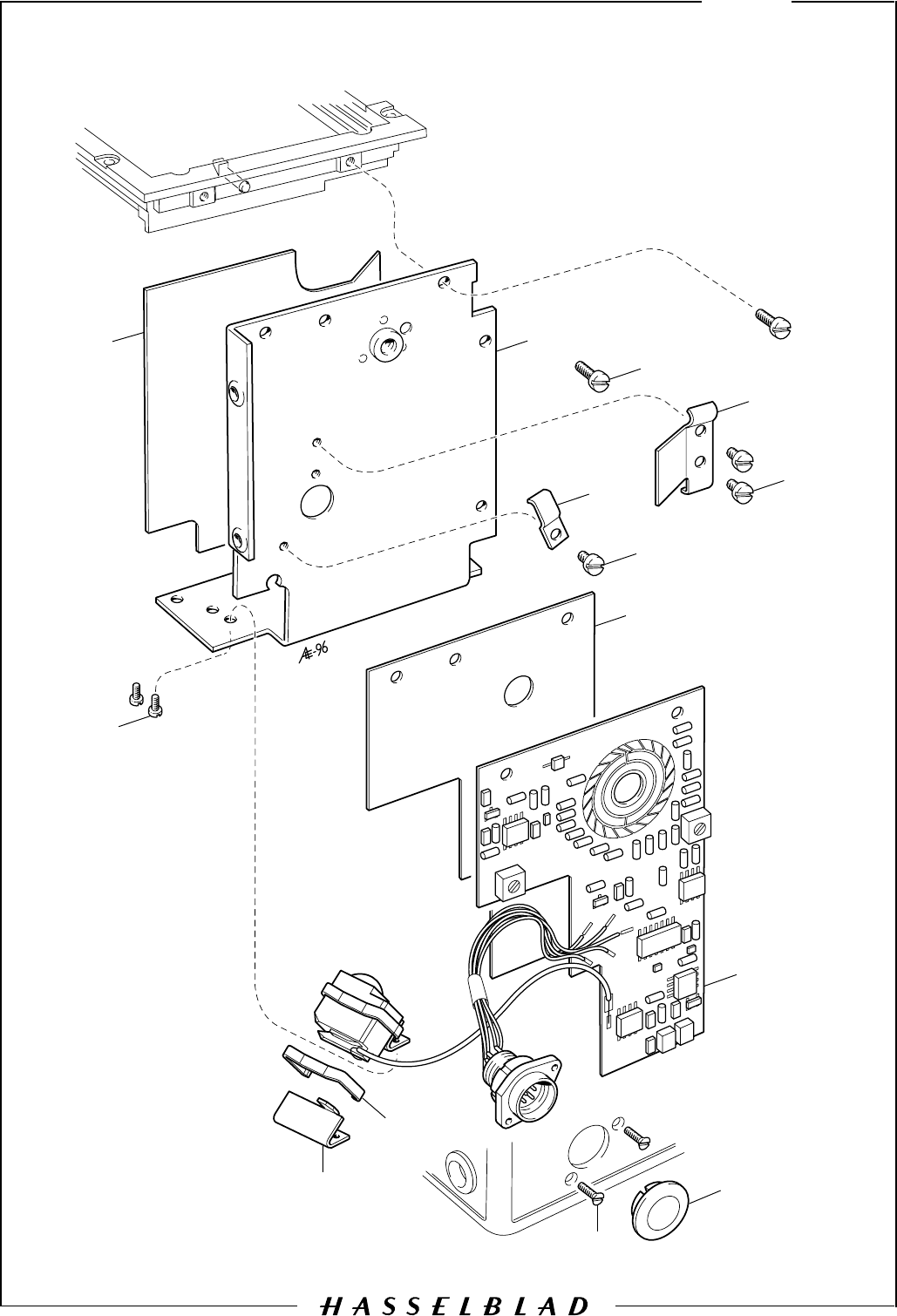 Æ-96

HASSELBLAD