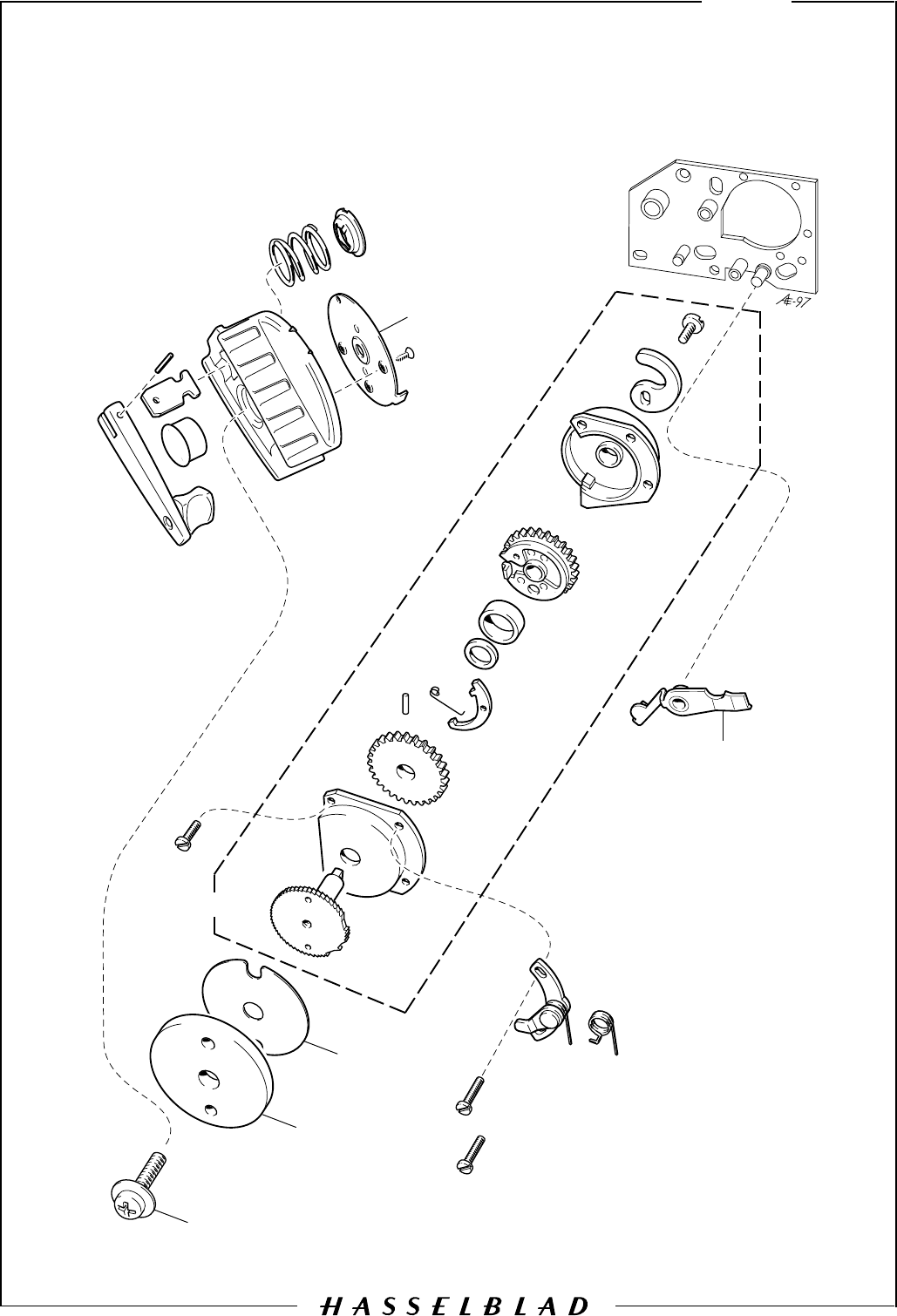 Æ-97

HASSELBLAD