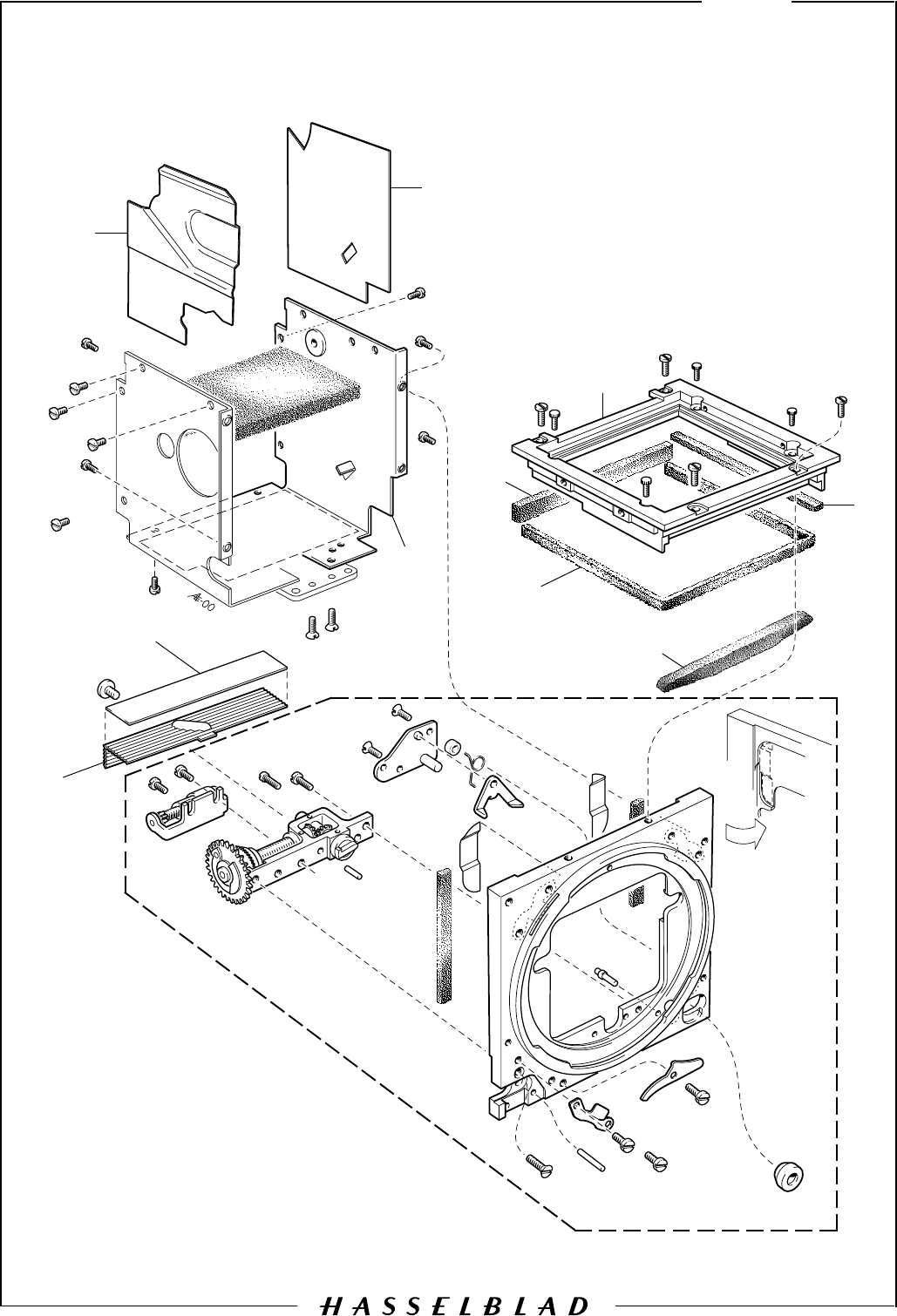 HASSELBLAD