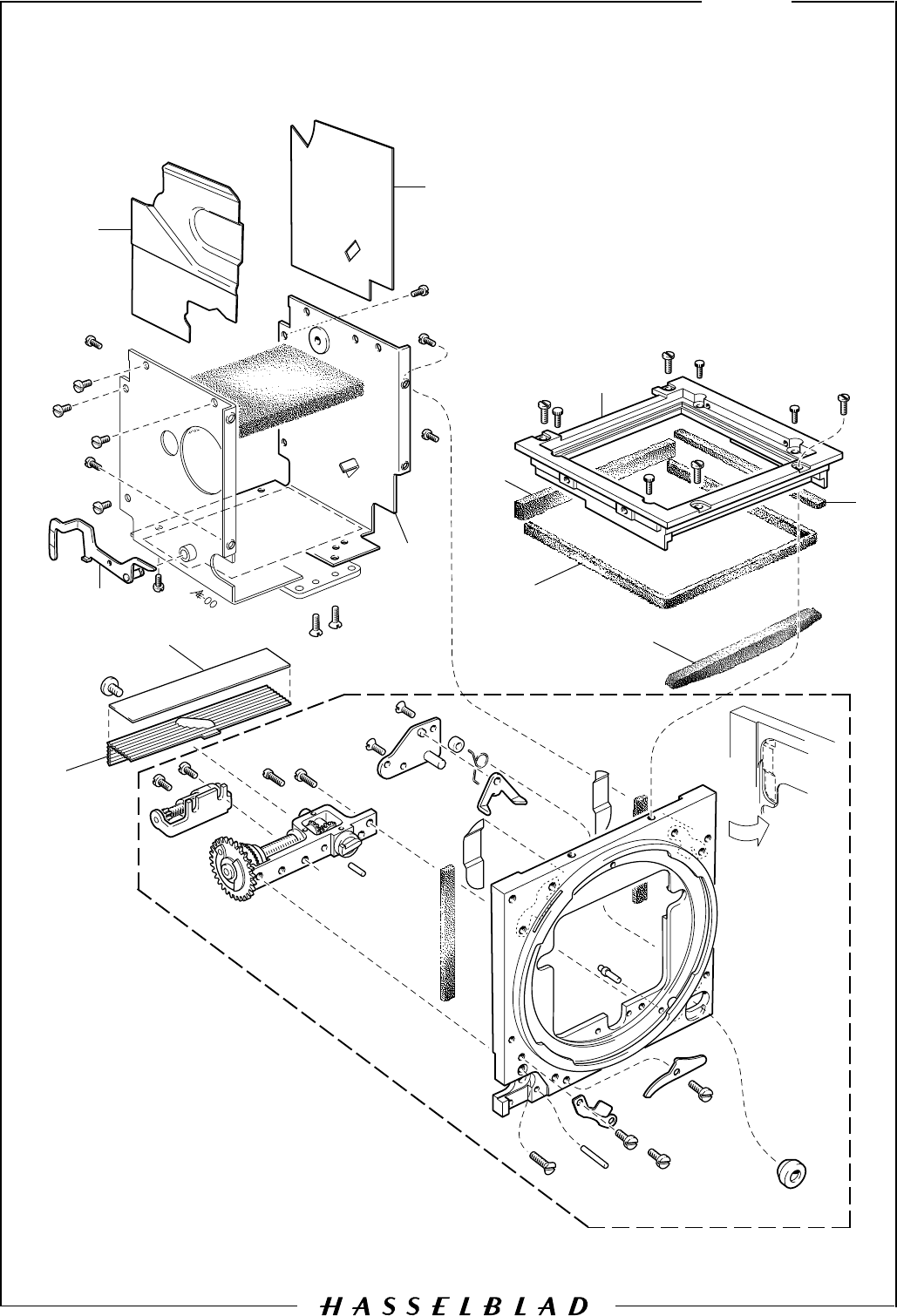 HASSELBLAD