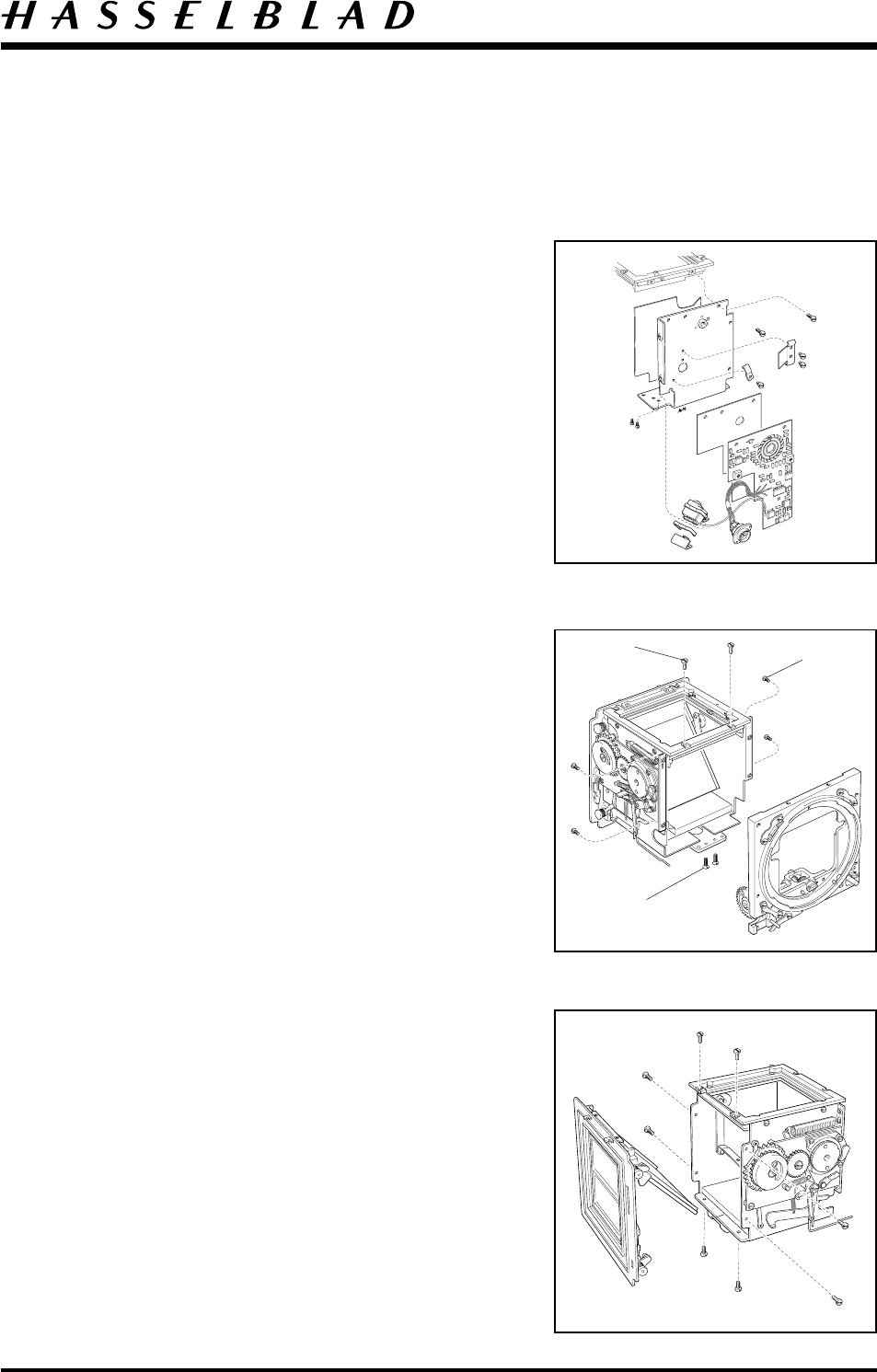 HASSELBLAD