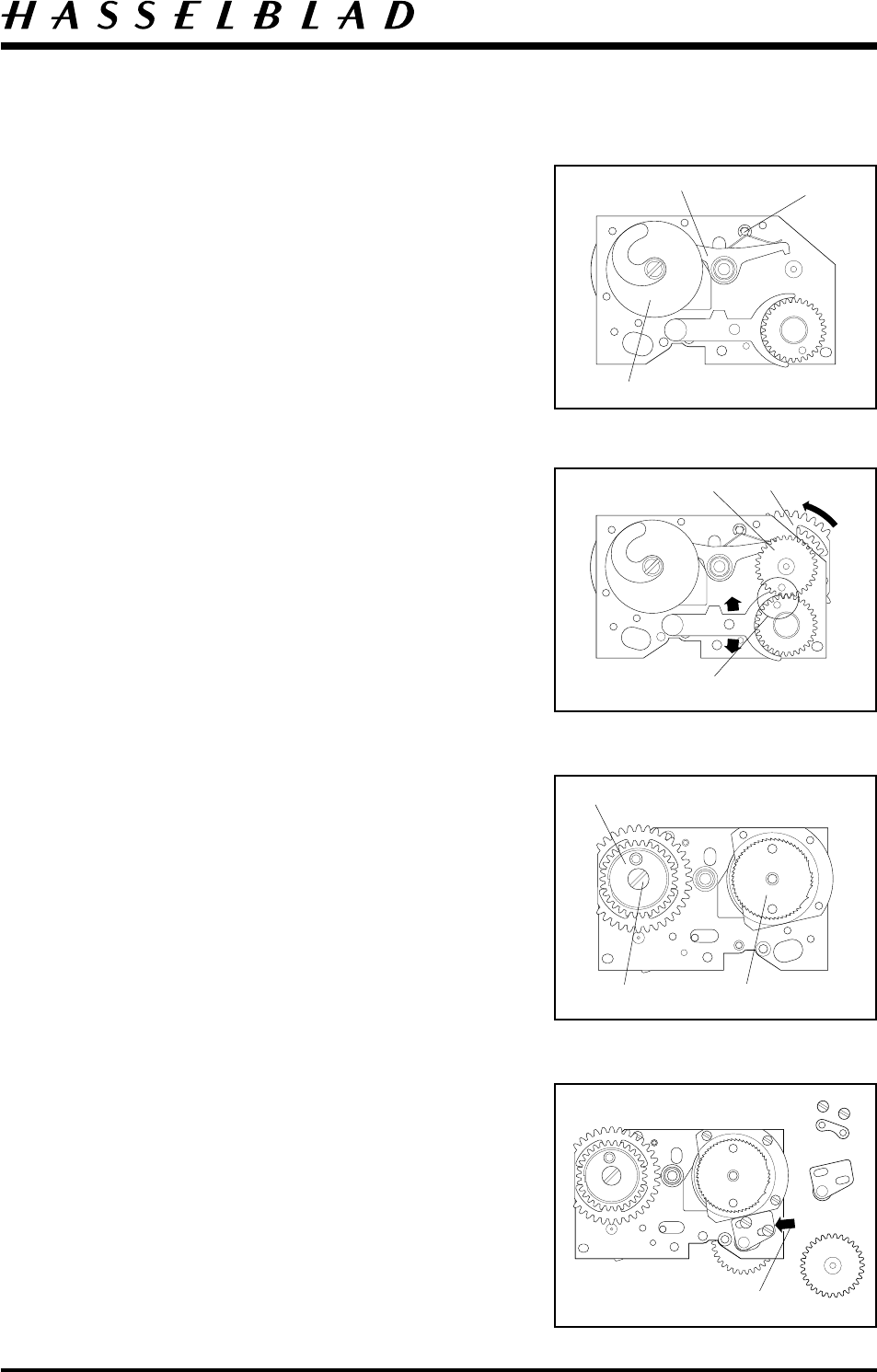 HASSELBLAD