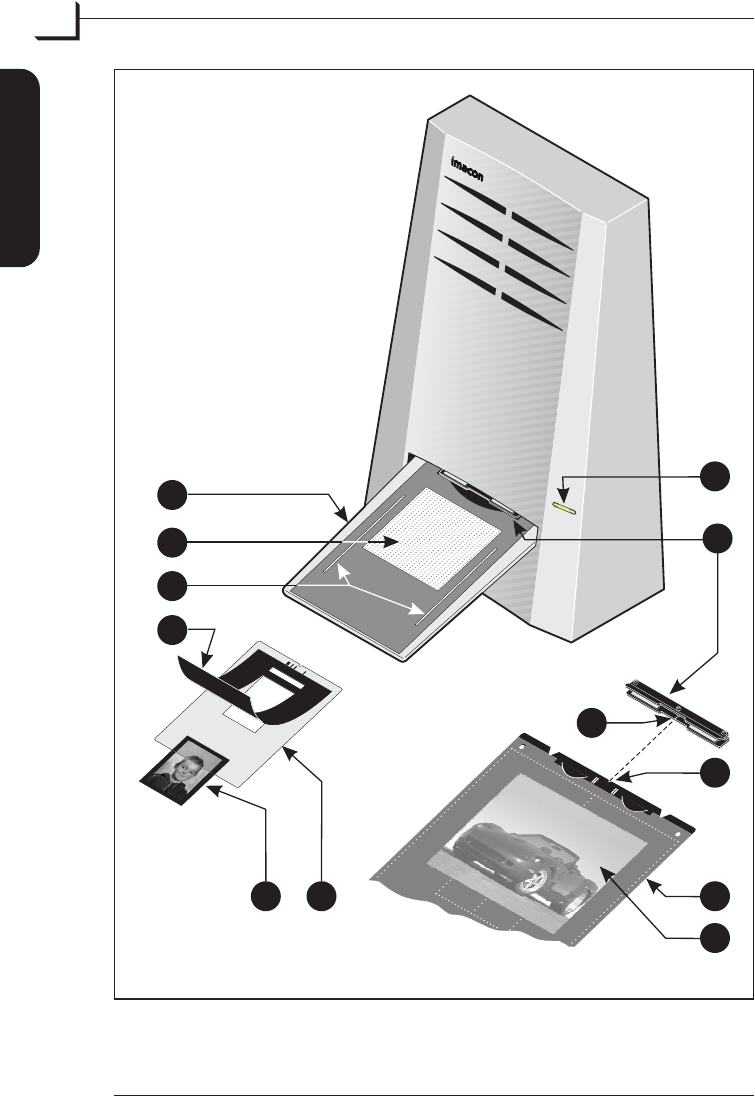 imacon