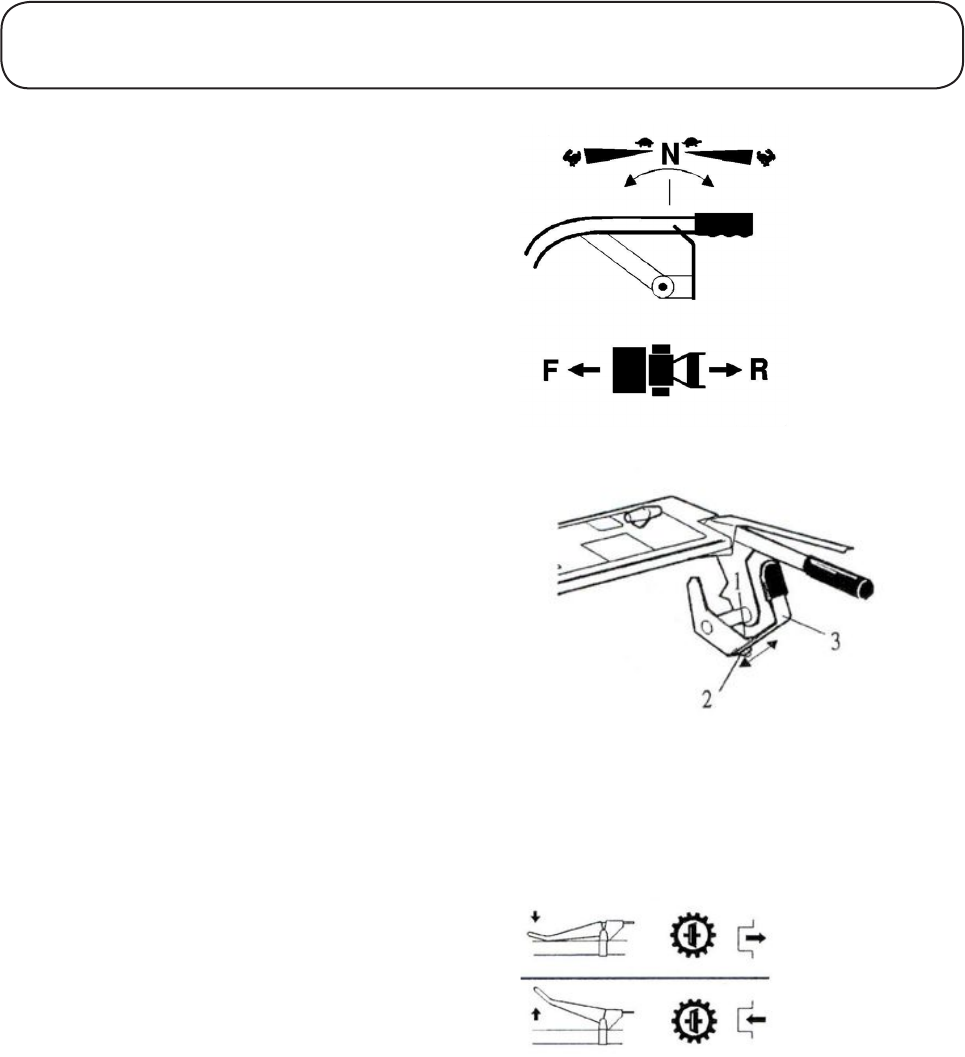 N

F R

1

3

2