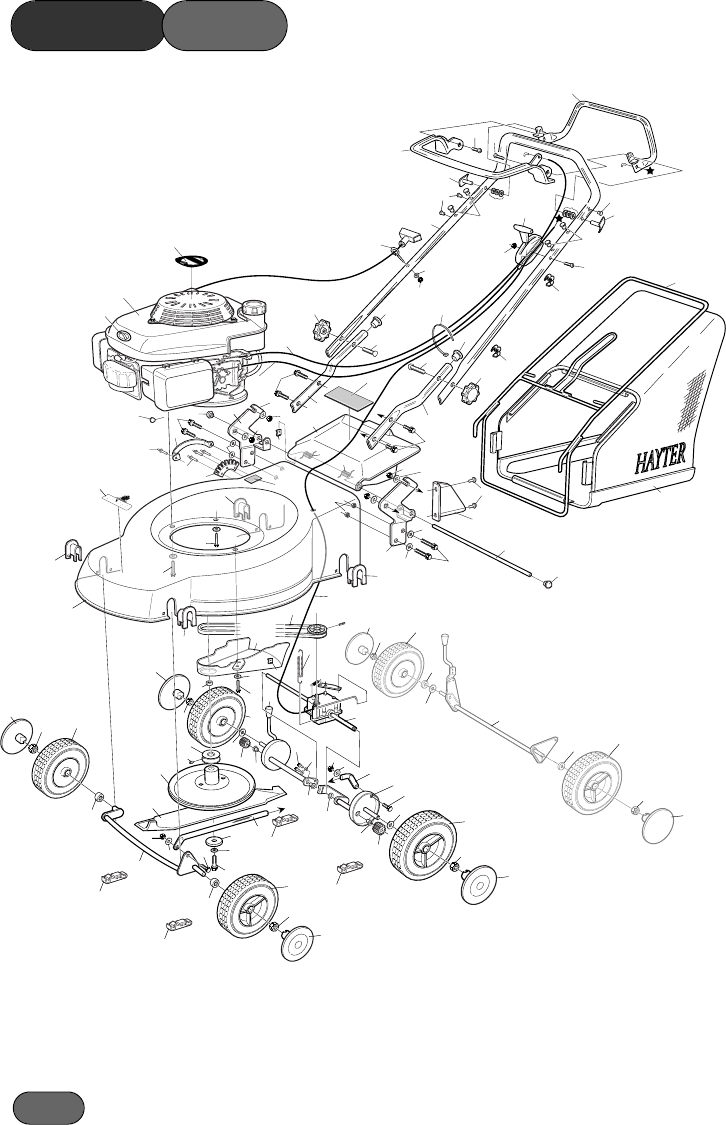 HAYTER