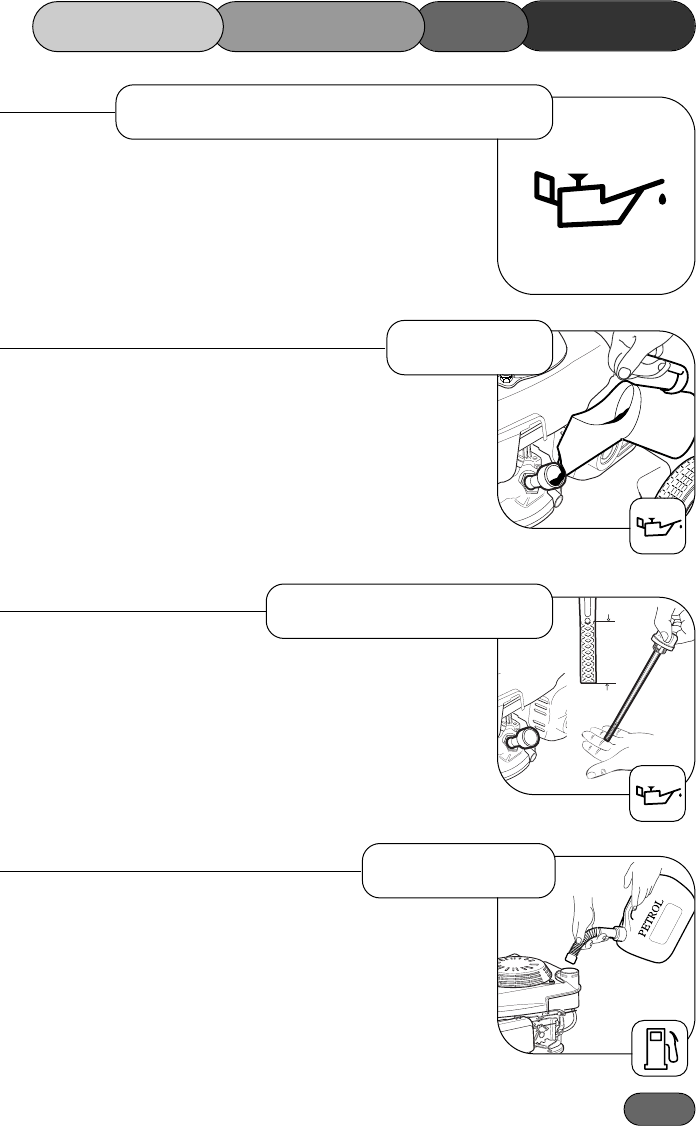 PETROL