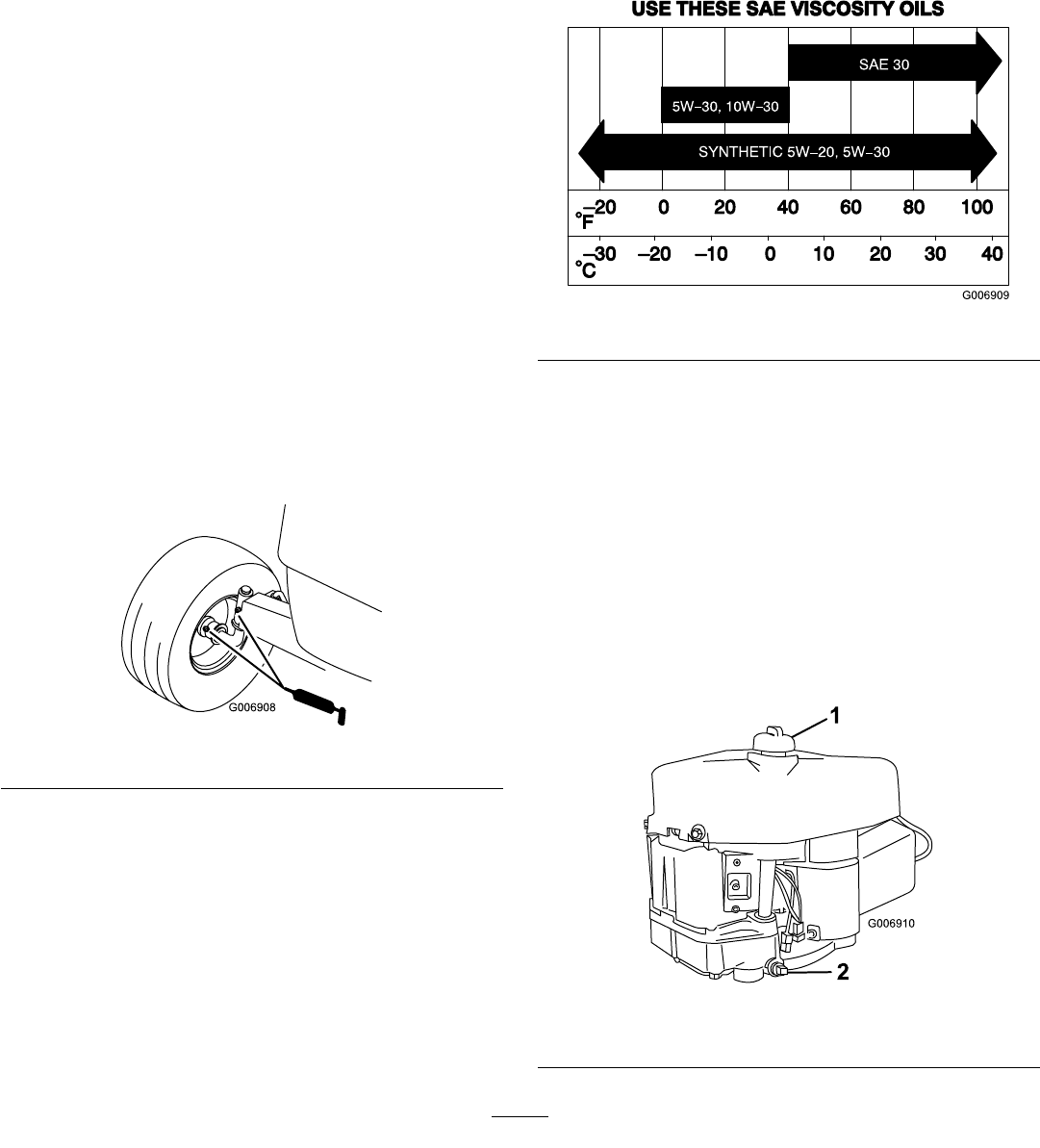 G006908

USE THESE SAE VISCOSITY OILS

SAE 30

5W–30, 10W–30

SYNTHETIC 5W–20, 5W–30

°F –20 0 20 40 60 80 100

°C –30 –20 –10 0 10 20 30 40

G006909

1

G006910

2