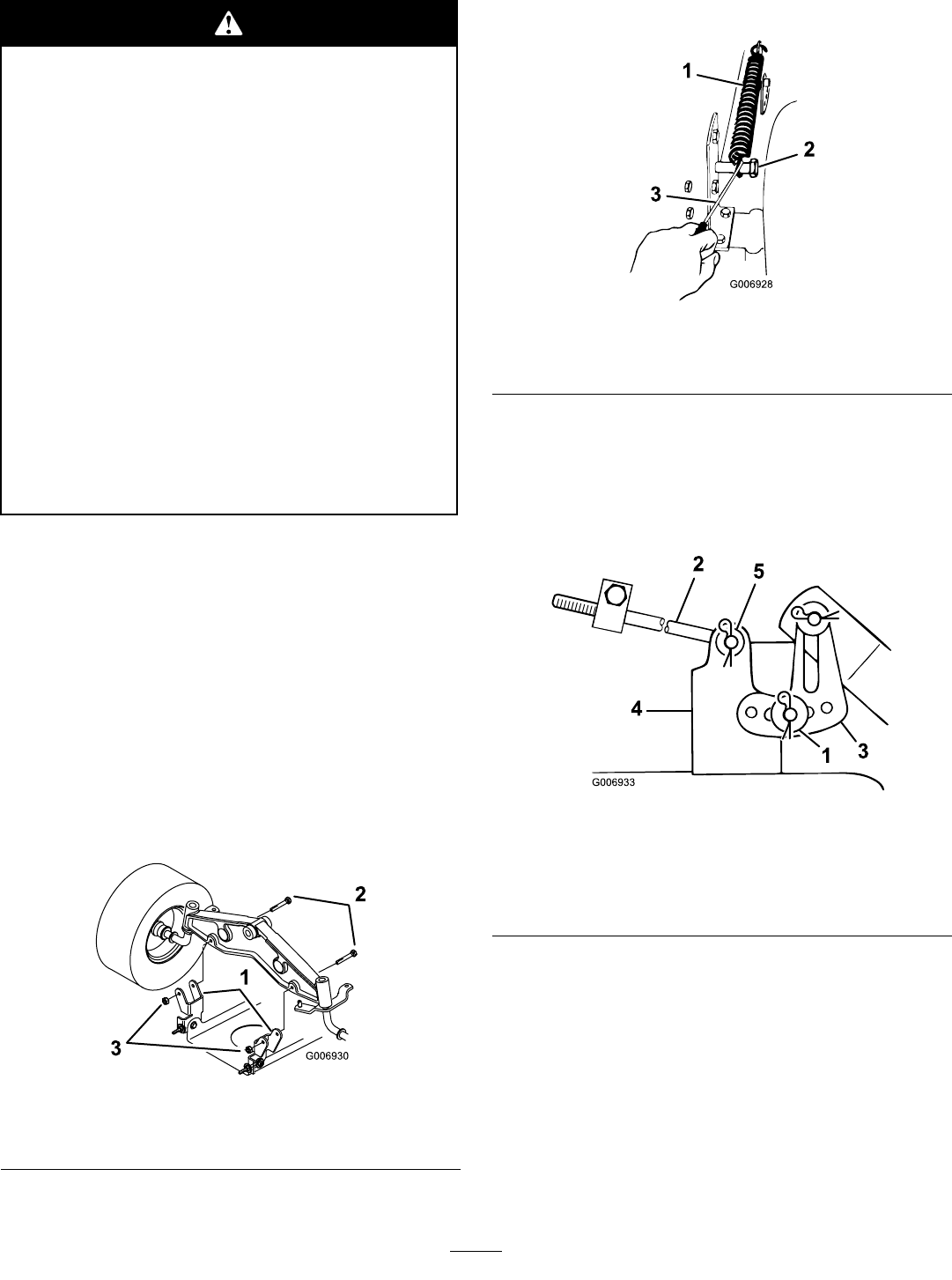 1
2
3
G006928

2
5
4
1
3
G006933

2
1
3
G006930