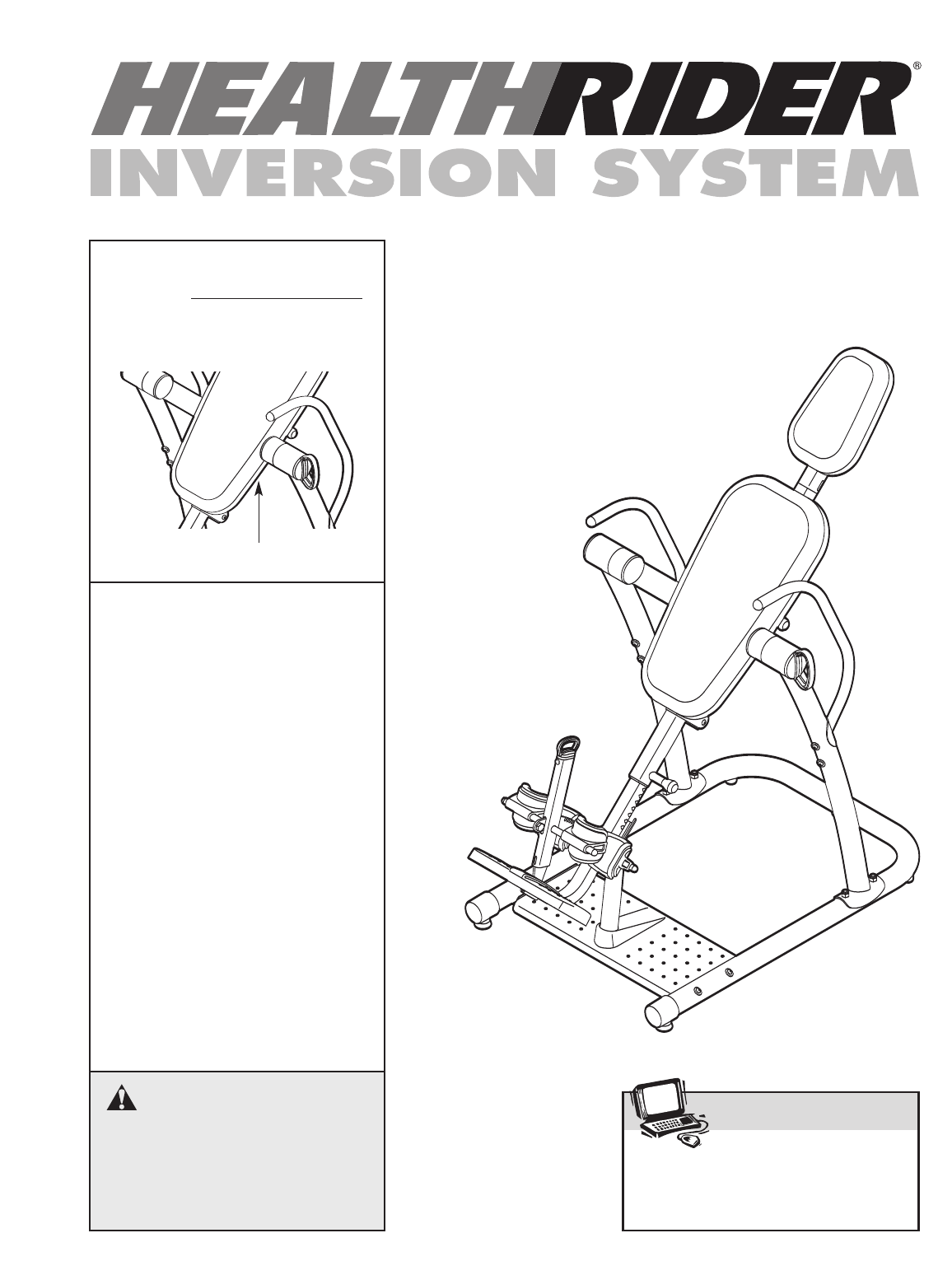 HEALTHRIDER®
INVERSION SYSTEM