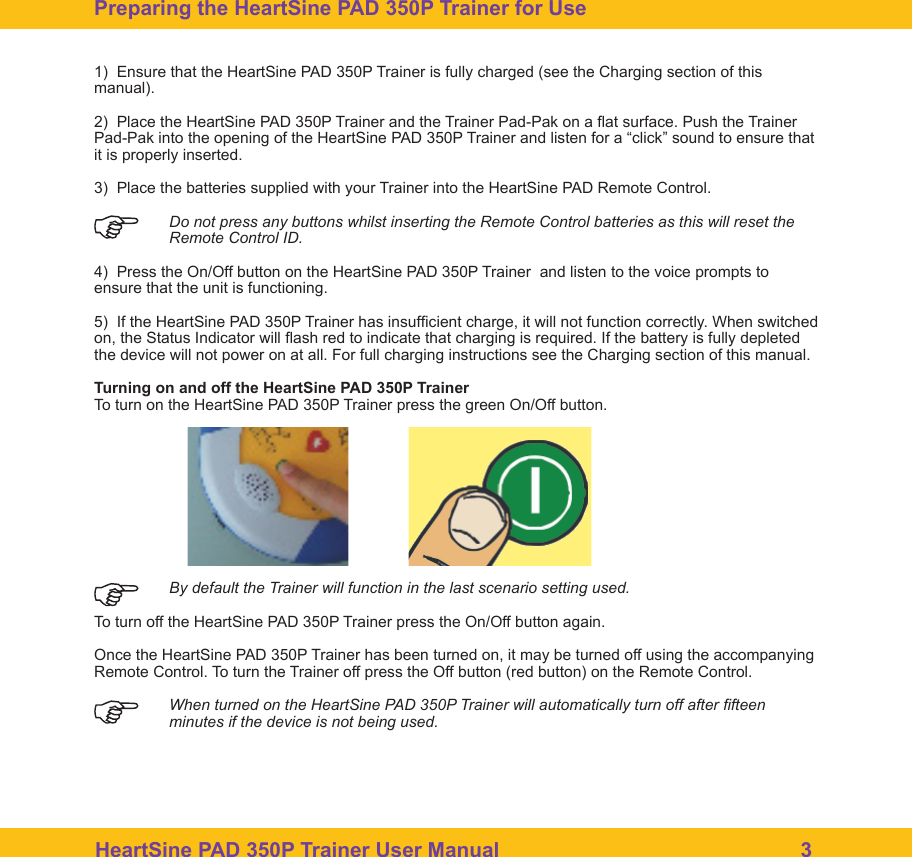 Preparing the HeartSine PAD 350P Trainer for Use

1) Ensure that the HeartSine PAD 350P Trainer is fully charged (see the Charging section of this manual).

2) Place the HeartSine PAD 350P Trainer and the Trainer Pad-Pak on a flat surface. Push the Trainer Pad-Pak into the opening of the HeartSine PAD 350P Trainer and listen for a “click” sound to ensure that it is properly inserted.

3) Place the batteries supplied with your Trainer into the HeartSine PAD Remote Control.

Do not press any buttons whilst inserting the Remote Control batteries as this will reset the Remote Control ID.

4) Press the On/Off button on the HeartSine PAD 350P Trainer and listen to the voice prompts to ensure that the unit is functioning.

5) If the HeartSine PAD 350P Trainer has insufficient charge, it will not function correctly. When switched on, the Status Indicator will flash red to indicate that charging is required. If the battery is fully depleted the device will not power on at all. For full charging instructions see the Charging section of this manual.

Turning on and off the HeartSine PAD 350P Trainer
To turn on the HeartSine PAD 350P Trainer press the green On/Off button.

By default the Trainer will function in the last scenario setting used.

To turn off the HeartSine PAD 350P Trainer press the On/Off button again.

Once the HeartSine PAD 350P Trainer has been turned on, it may be turned off using the accompanying Remote Control. To turn the Trainer off press the Off button (red button) on the Remote Control.

When turned on the HeartSine PAD 350P Trainer will automatically turn off after fifteen minutes if the device is not being used.

HeartSine PAD 350P Trainer User Manual 3