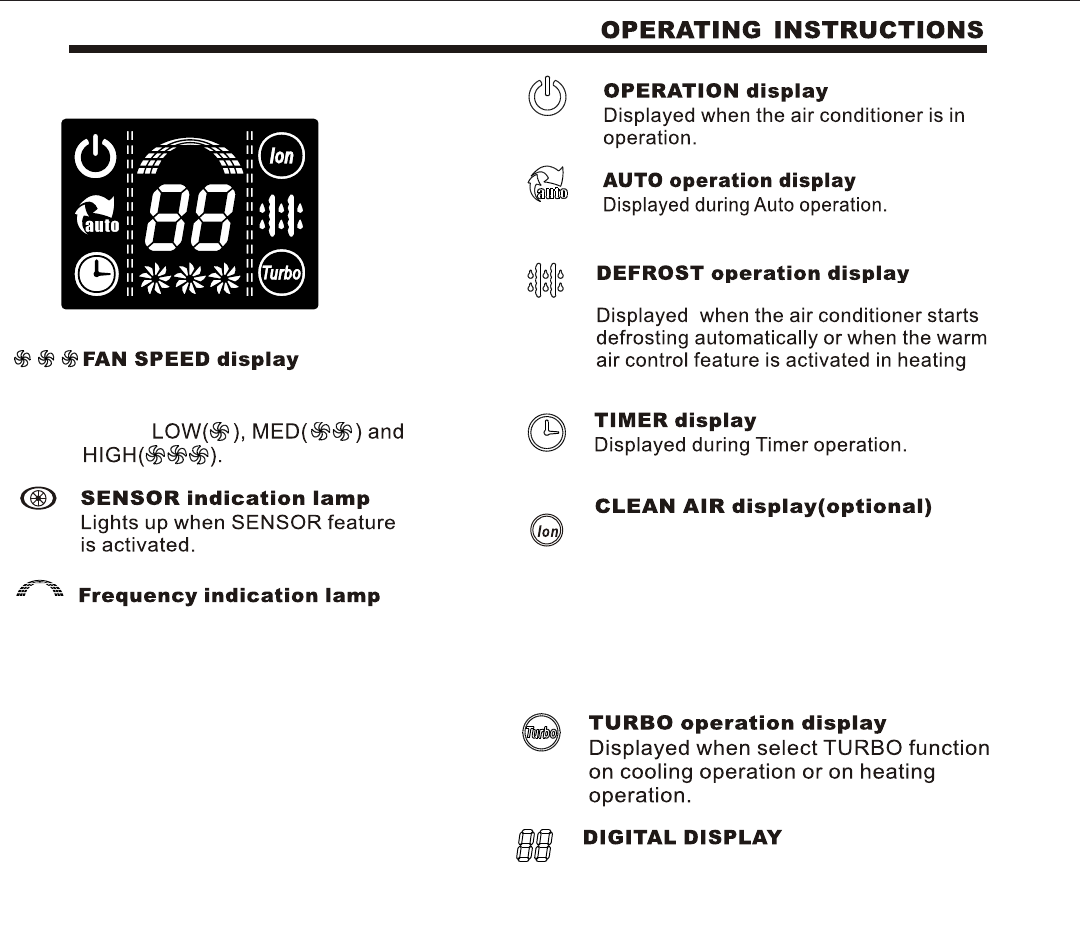 OPERATING INSTRUCTIONS

Ion
auto
88
Turbo

FAN SPEED display

LOW(), MED() and HIGH().

SENSOR indication lamp
Lights up when SENSOR feature is activated.

Frequency indication lamp

OPERATION display
Displayed when the air conditioner is in operation.

auto
AUTO operation display
Displayed during Auto operation.

DEFROST operation display

Displayed when the air conditioner starts defrosting automatically or when the warm air control feature is activated in heating

TIMER display
Displayed during Timer operation.

CLEAN AIR display(optional)
Ion

Turbo
TURBO operation display
Displayed when select TURBO function on cooling operation or on heating operation.

88
DIGITAL DISPLAY