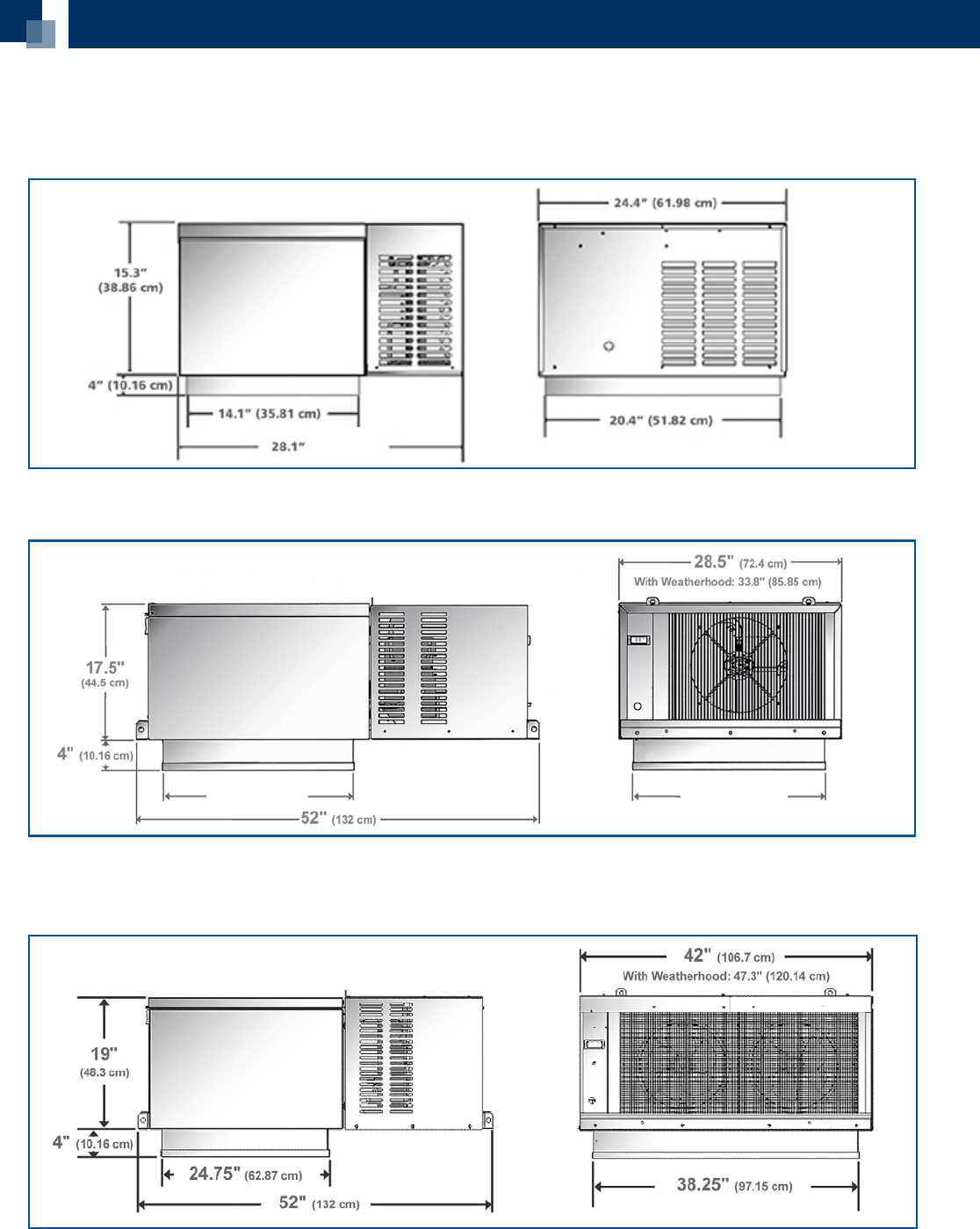 15.3"
(38.86 cm)

4" (10.16 cm)

14.1" (35.81 cm)

28.1"

24.4" (61.98 cm)

20.4" (51.82 cm)

17.5"
(44.5 cm)

4" (10.16 cm)

52" (132 cm)

28.5" (72.4 cm)
With Weatherhood: 33.8" (85.85 cm)

19"
(48.3 cm)

4" (10.16 cm)

24.75" (62.87 cm)

52" (132 cm)

42" (106.7 cm)
With Weatherhood: 47.3" (120.14 cm)

38.25" (97.15 cm)