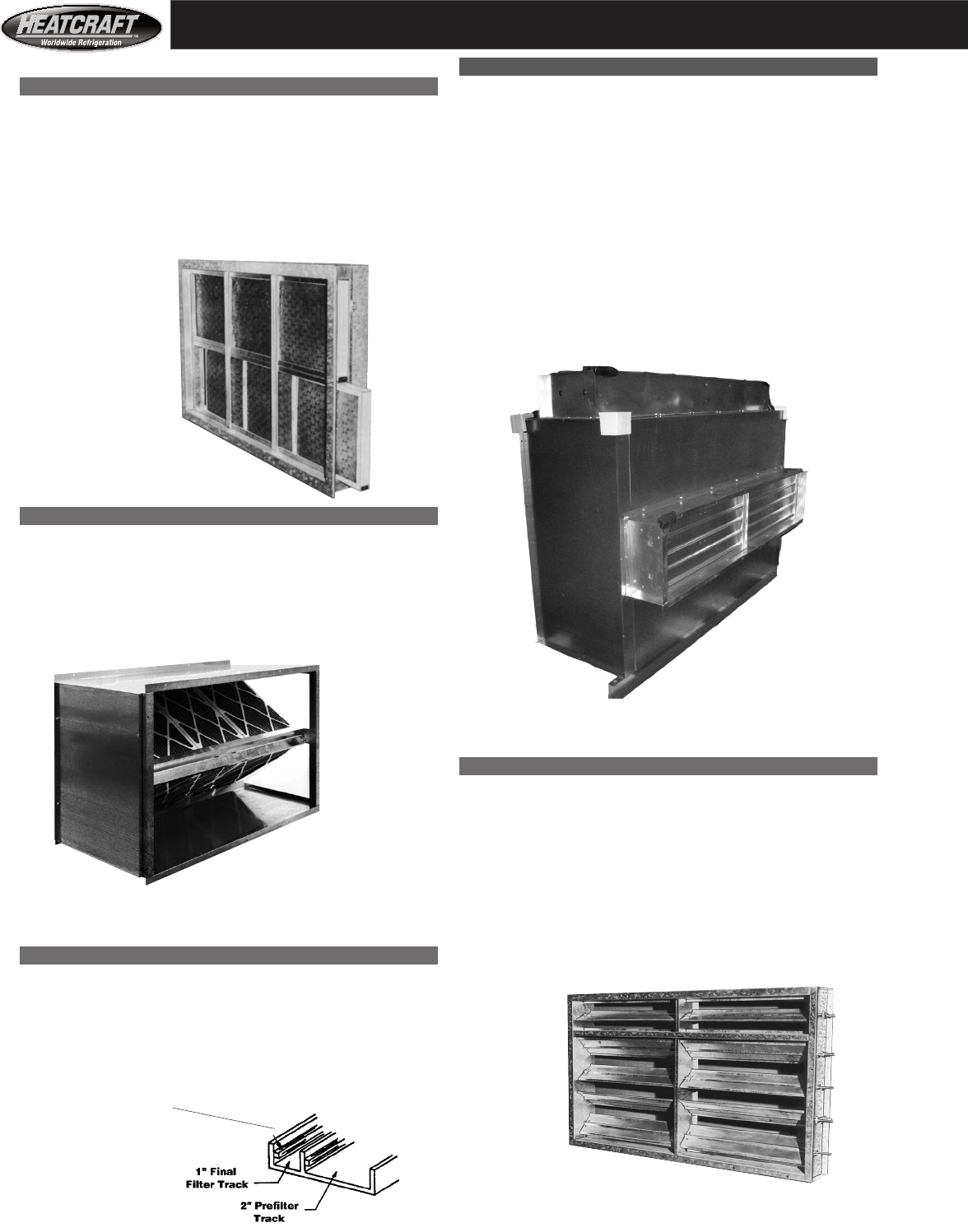 HEATCRAFT
Worldwide Refrigeration

1" Final
Filter Track

2" Prefilter
Track