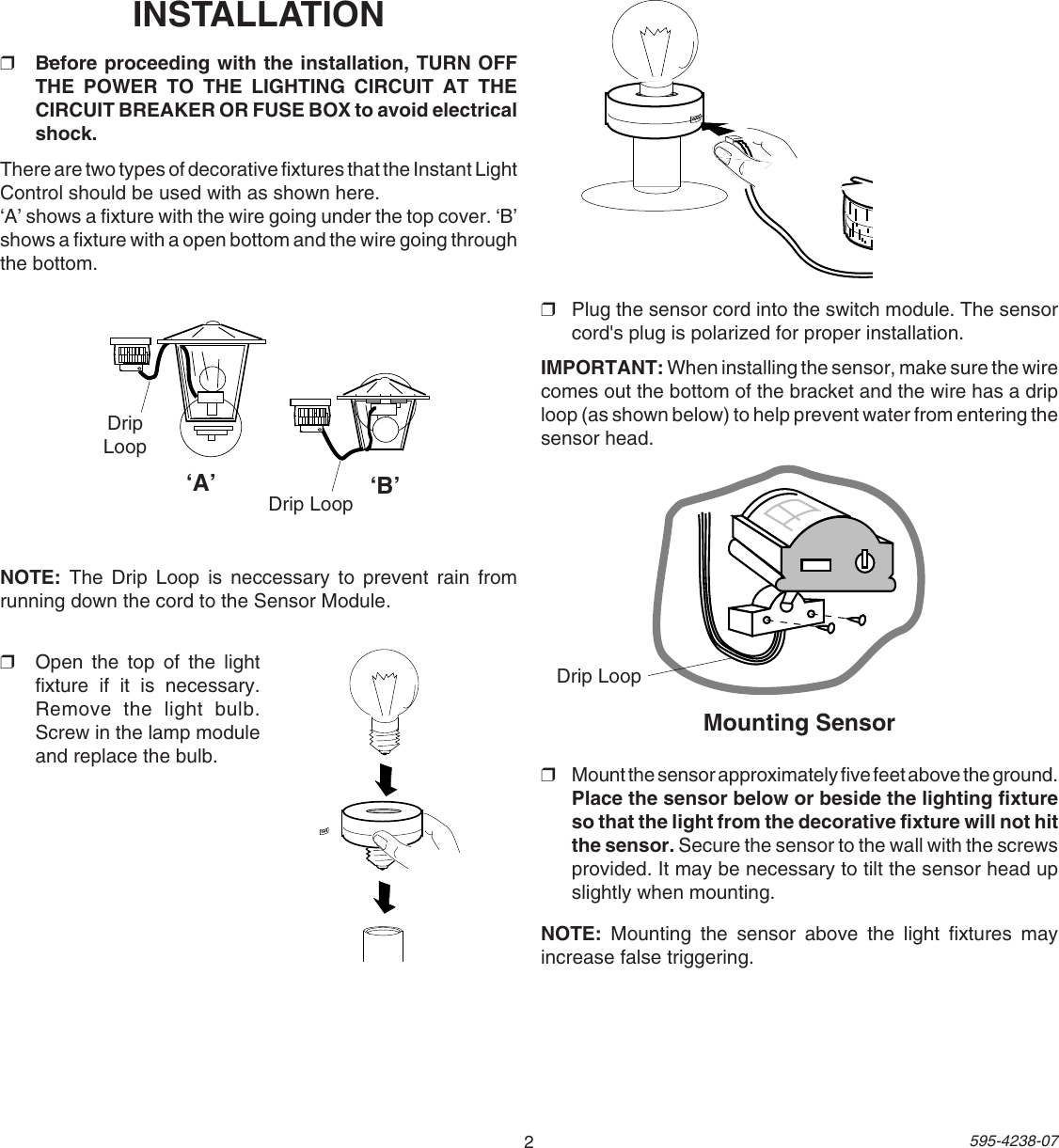 INSTALLATION

❒ Before proceeding with the installation, TURN OFF THE POWER TO THE LIGHTING CIRCUIT AT THE CIRCUIT BREAKER OR FUSE BOX to avoid electrical shock.

There are two types of decorative fixtures that the Instant Light Control should be used with as shown here.
‘A’ shows a fixture with the wire going under the top cover. ‘B’ shows a fixture with a open bottom and the wire going through the bottom.

Drip Loop
‘A’
Drip Loop
‘B’

NOTE: The Drip Loop is neccessary to prevent rain from running down the cord to the Sensor Module.

❒ Open the top of the light fixture if it is necessary. Remove the light bulb. Screw in the lamp module and replace the bulb.

❒ Plug the sensor cord into the switch module. The sensor cord's plug is polarized for proper installation.

IMPORTANT: When installing the sensor, make sure the wire comes out the bottom of the bracket and the wire has a drip loop (as shown below) to help prevent water from entering the sensor head.

Drip Loop

Mounting Sensor

❒ Mount the sensor approximately five feet above the ground. Place the sensor below or beside the lighting fixture so that the light from the decorative fixture will not hit the sensor. Secure the sensor to the wall with the screws provided. It may be necessary to tilt the sensor head up slightly when mounting.

NOTE: Mounting the sensor above the light fixtures may increase false triggering.

2

595-4238-07