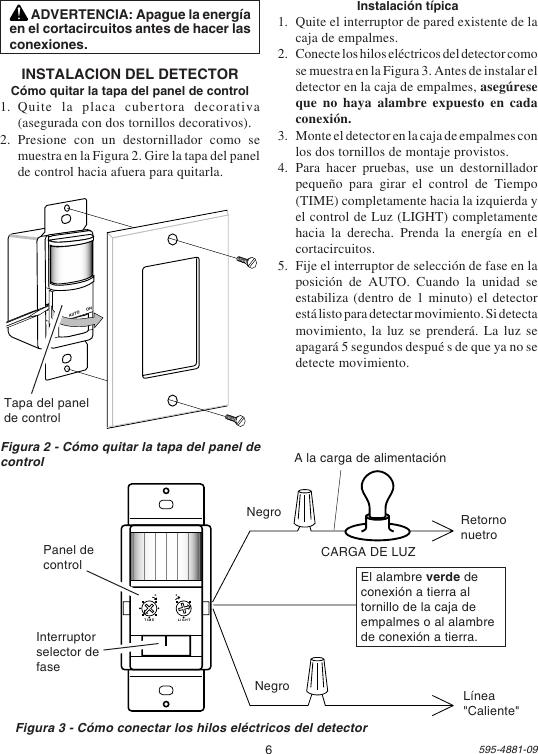 ADVERTENCIA: Apague la energía en el cortacircuitos antes de hacer las conexiones.

INSTALACION DEL DETECTOR

Cómo quitar la tapa del panel de control

1. Quite la placa cubertora decorativa (asegurada con dos tornillos decorativos).
2. Presione con un destornillador como se muestra en la Figura 2. Gire la tapa del panel de control hacia afuera para quitarla.

AUTO ON

Tapa del panel de control

Figura 2 - Cómo quitar la tapa del panel de control

Instalación típica

1. Quite el interruptor de pared existente de la caja de empalmes.
2. Conecte los hilos eléctricos del detector como se muestra en la Figura 3. Antes de instalar el detector en la caja de empalmes, asegúrese que no haya alambre expuesto en cada conexión.
3. Monte el detector en la caja de empalmes con los dos tornillos de montaje provistos.
4. Para hacer pruebas, use un destornillador pequeño para girar el control de Tiempo (TIME) completamente hacia la izquierda y el control de Luz (LIGHT) completamente hacia la derecha. Prenda la energía en el cortacircuitos.
5. Fije el interruptor de selección de fase en la posición de AUTO. Cuando la unidad se estabiliza (dentro de 1 minuto) el detector está listo para detectar movimiento. Si detecta movimiento, la luz se prenderá. La luz se apagará 5 segundos despué s de que ya no se detecte movimiento.

A la carga de alimentación

Negro

Retorno nuetro

CARGA DE LUZ

Panel de control

TIME LIGHT

El alambre verde de conexión a tierra al tornillo de la caja de empalmes o al alambre de conexión a tierra.

Interruptor selector de fase

Negro

Línea "Caliente"

Figura 3 - Cómo conectar los hilos eléctricos del detector

6

595-4881-09