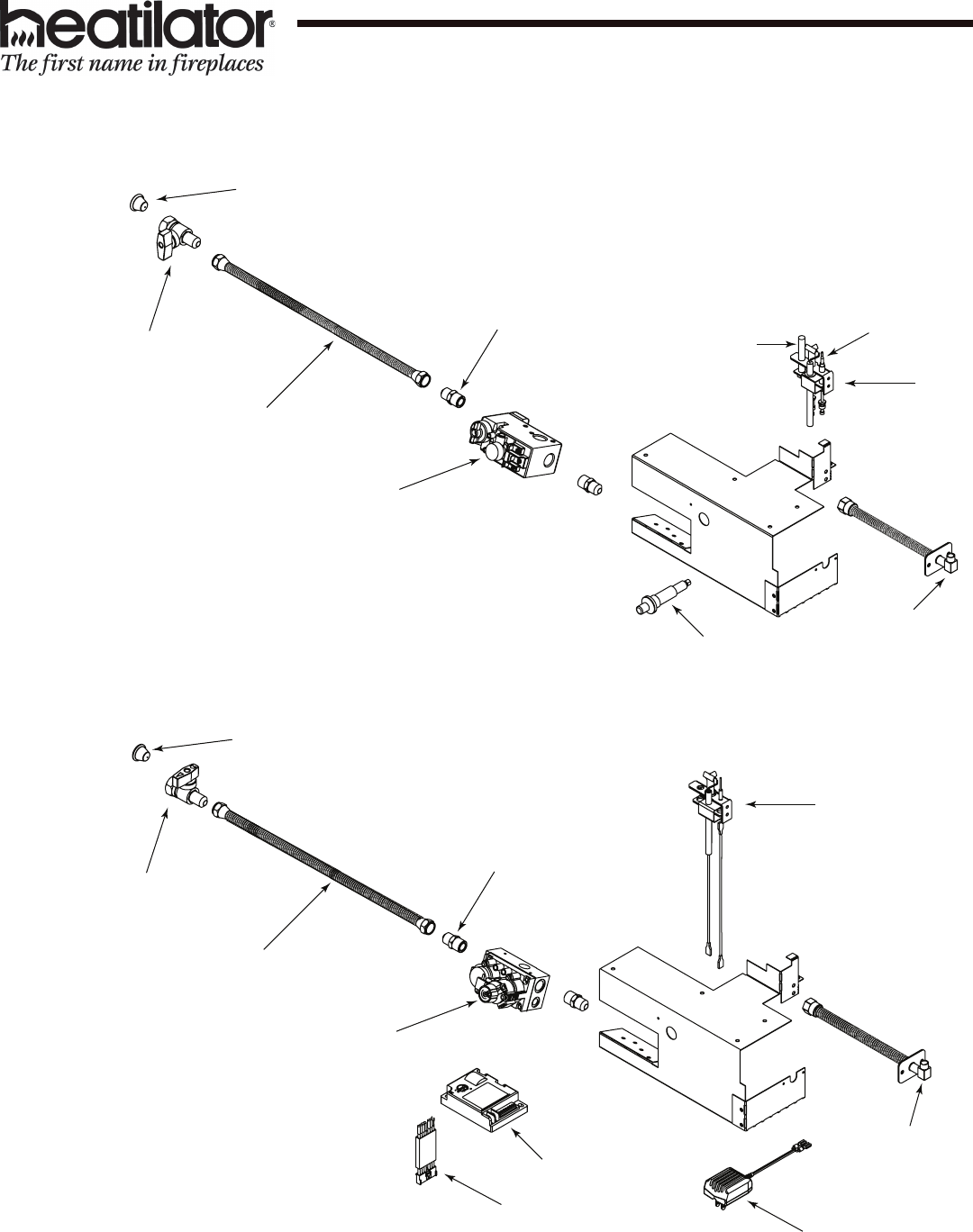 heatilator®
The first name in fireplaces