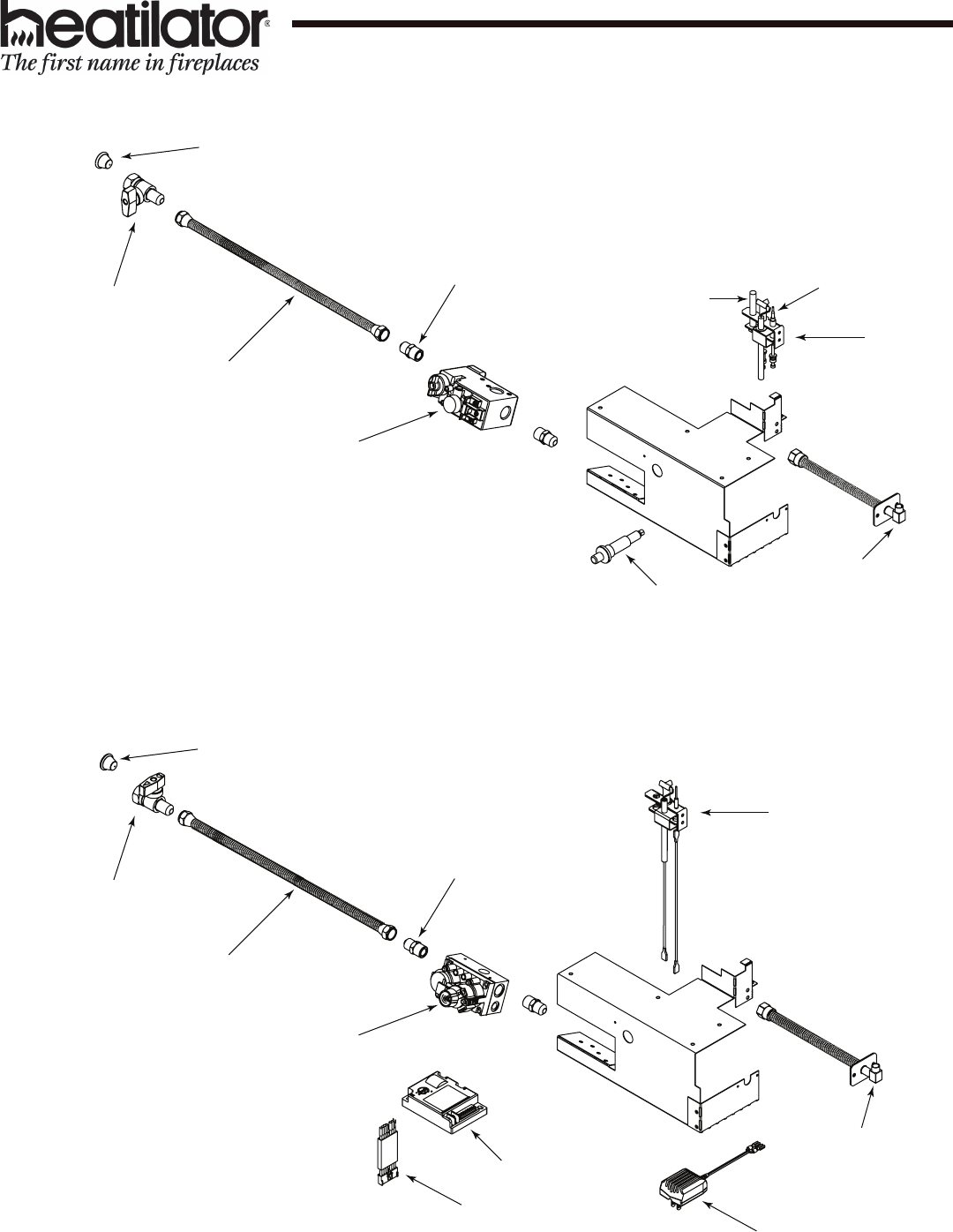 heatilator®
The first name in fireplaces