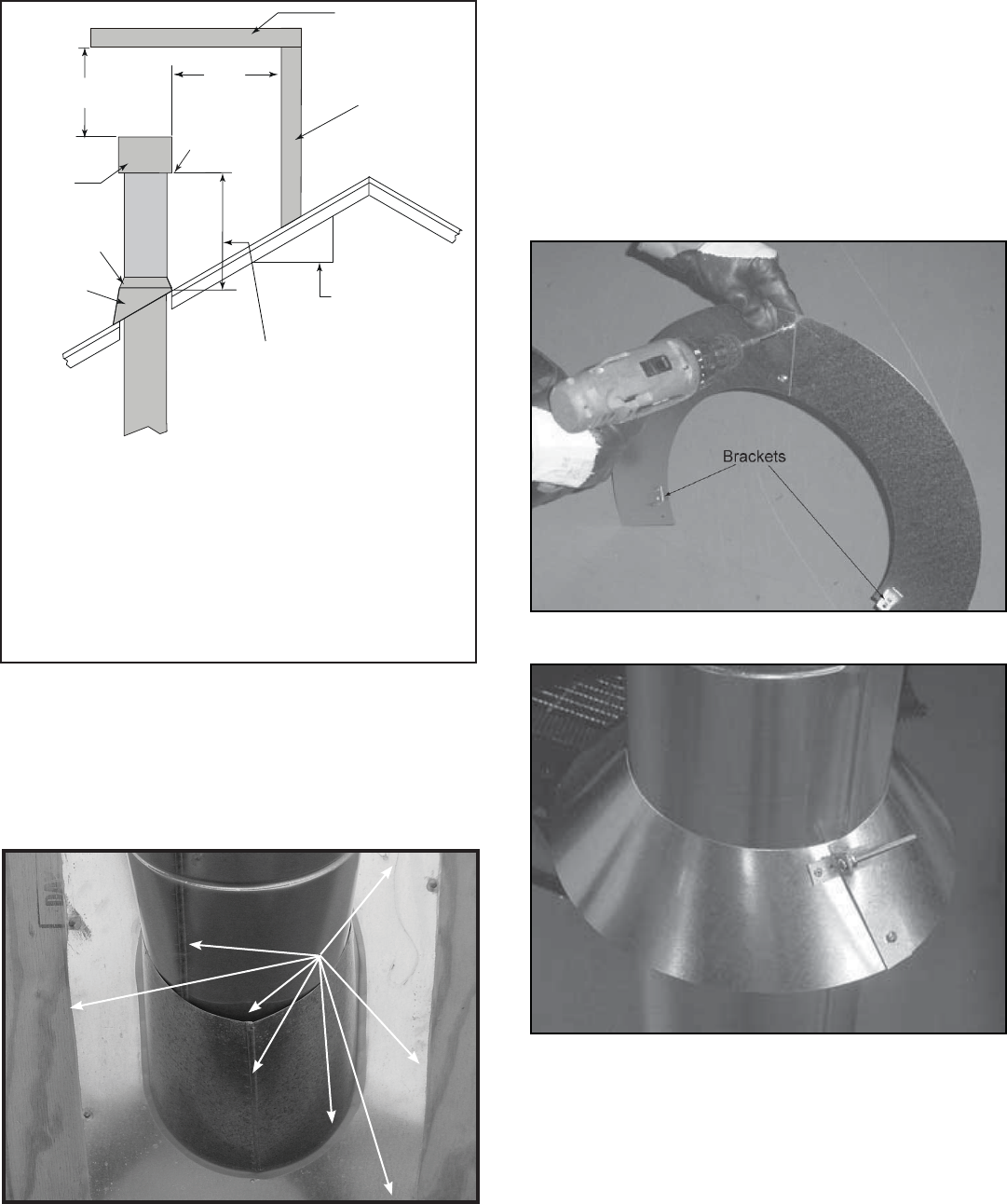 Brackets