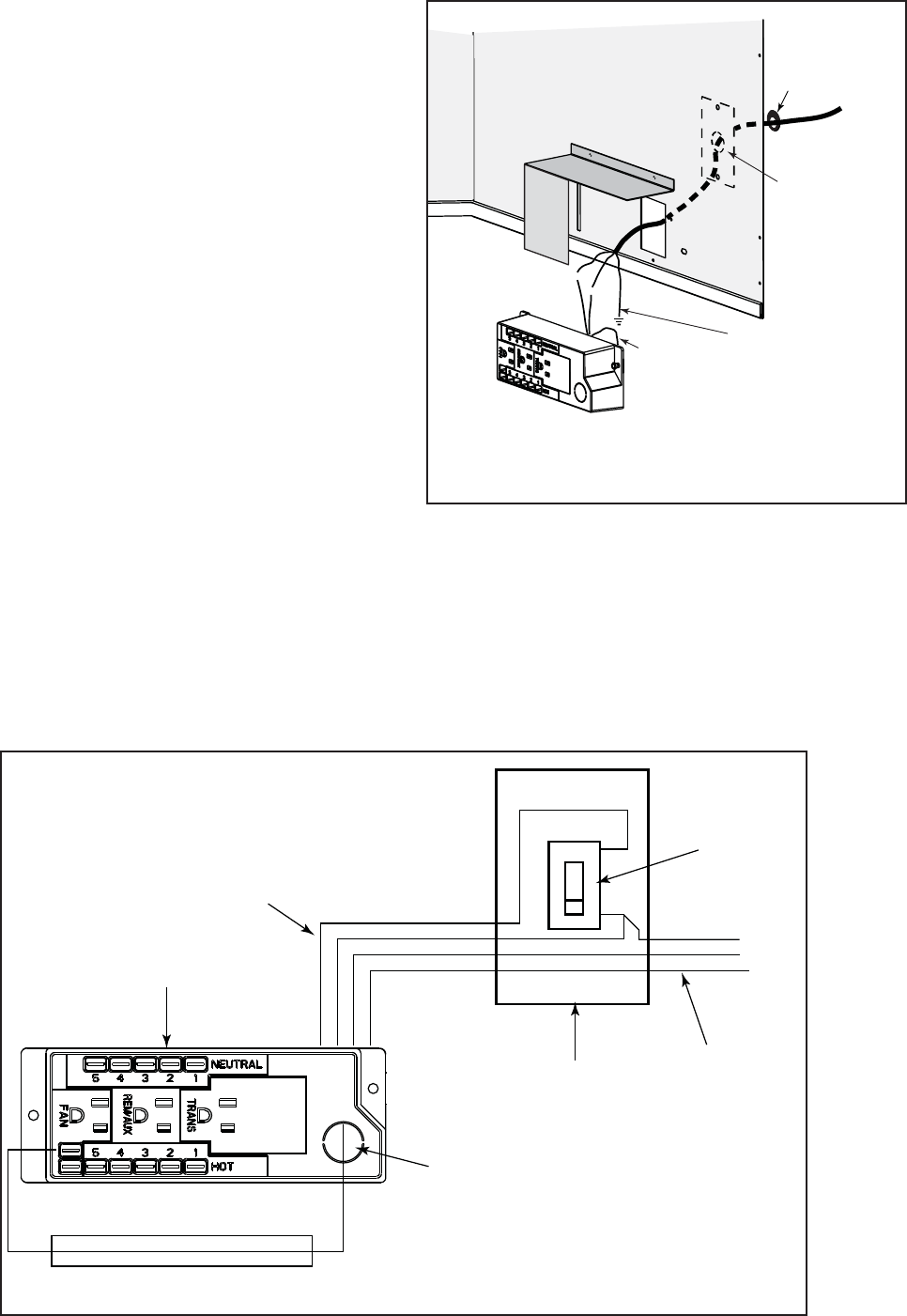 5 4 3 2 1 NEUTRAL

FAN

REM/AUX

TRANS

5 4 3 2 1

HOT