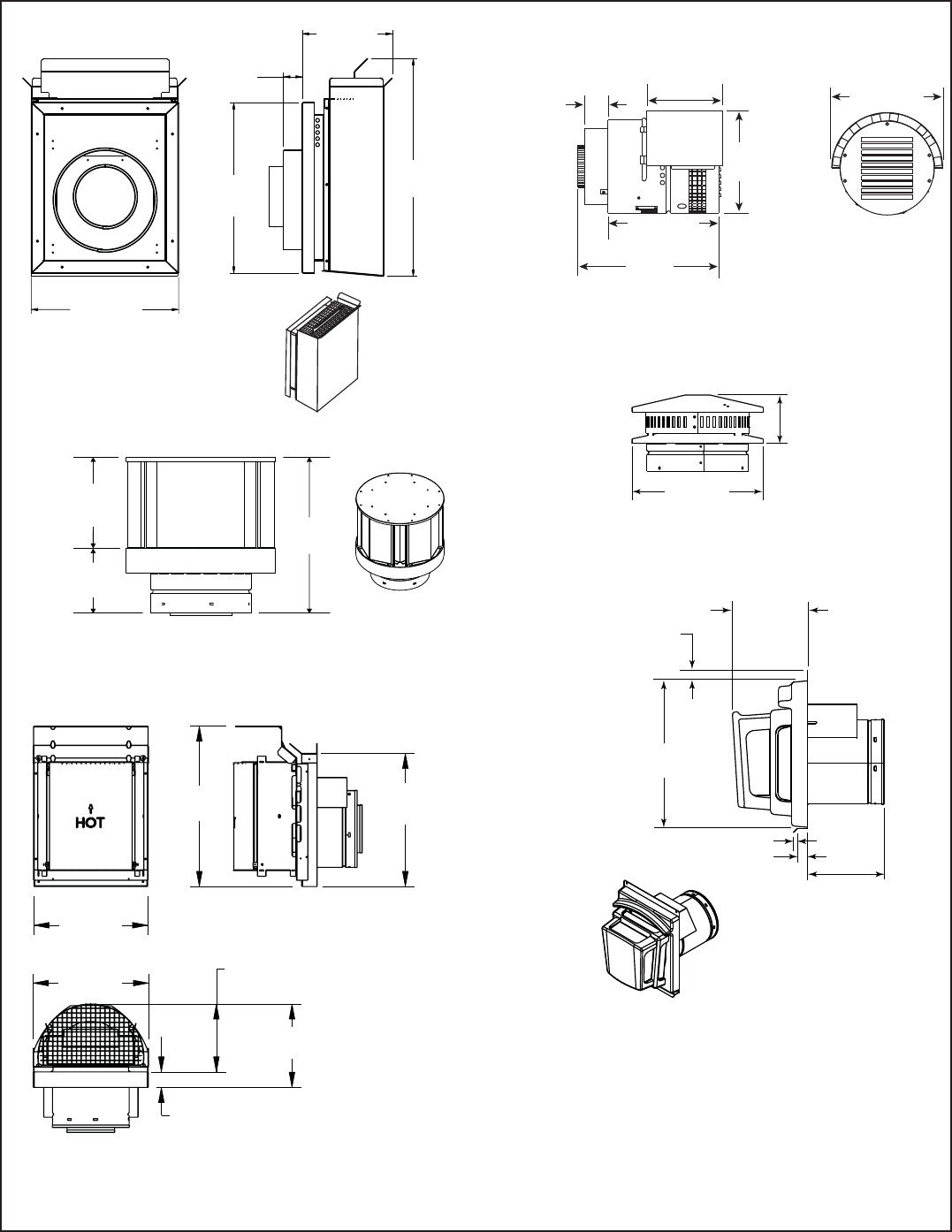 HOT